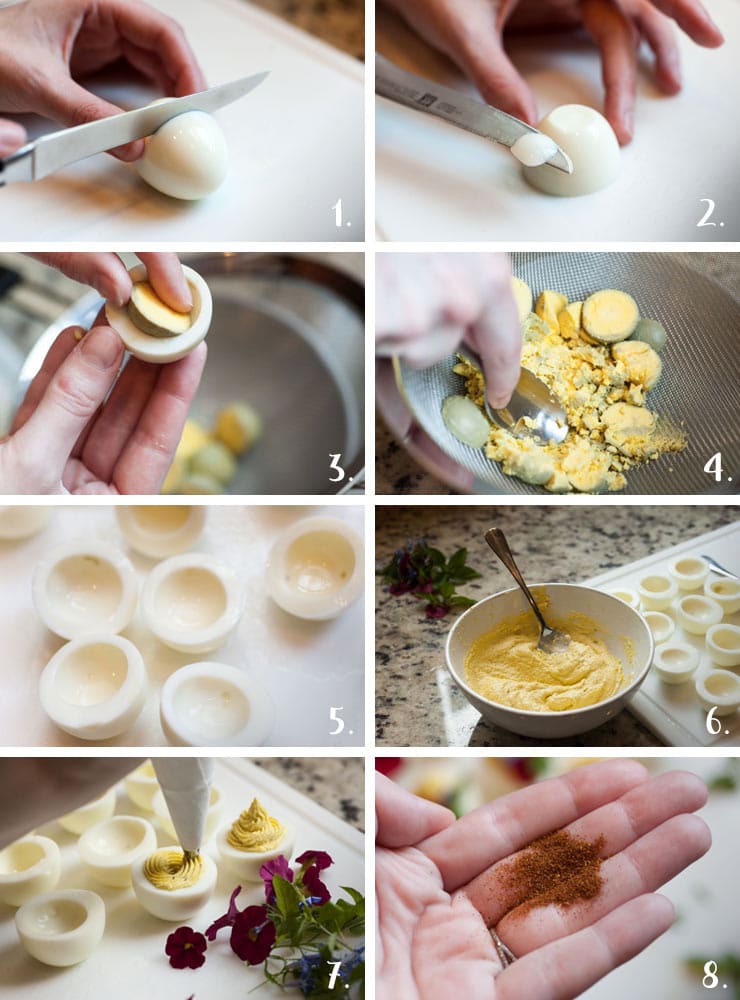 1.
2.
3.
4.
5.
6.
7.
8.