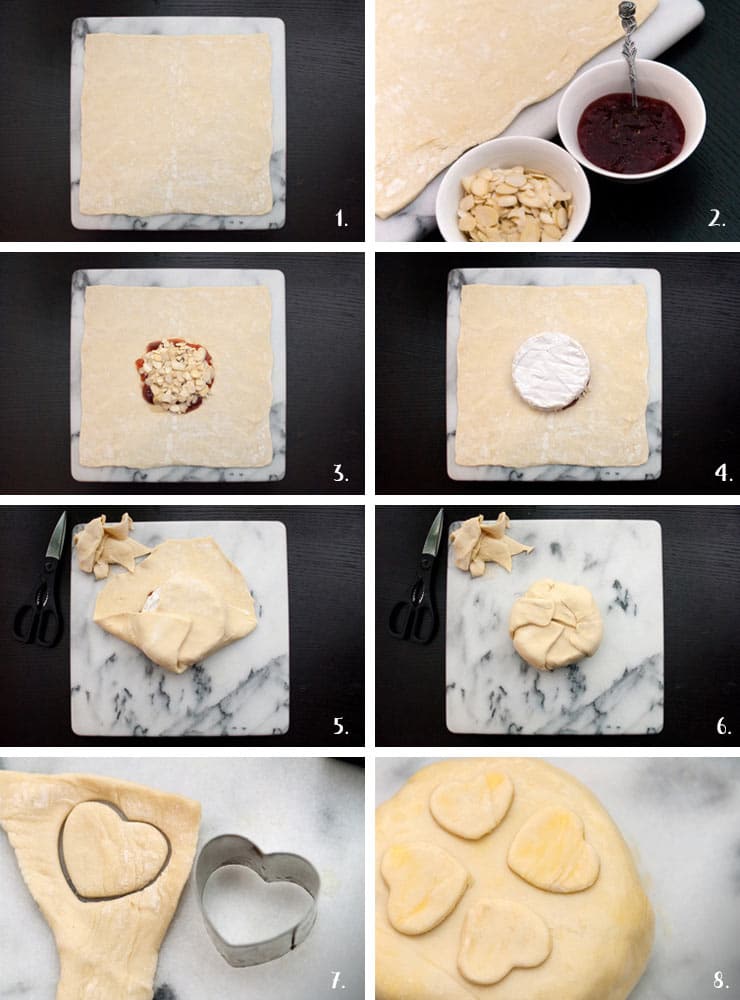 1.

2.

3.

4.

5.

6.

7.

8.