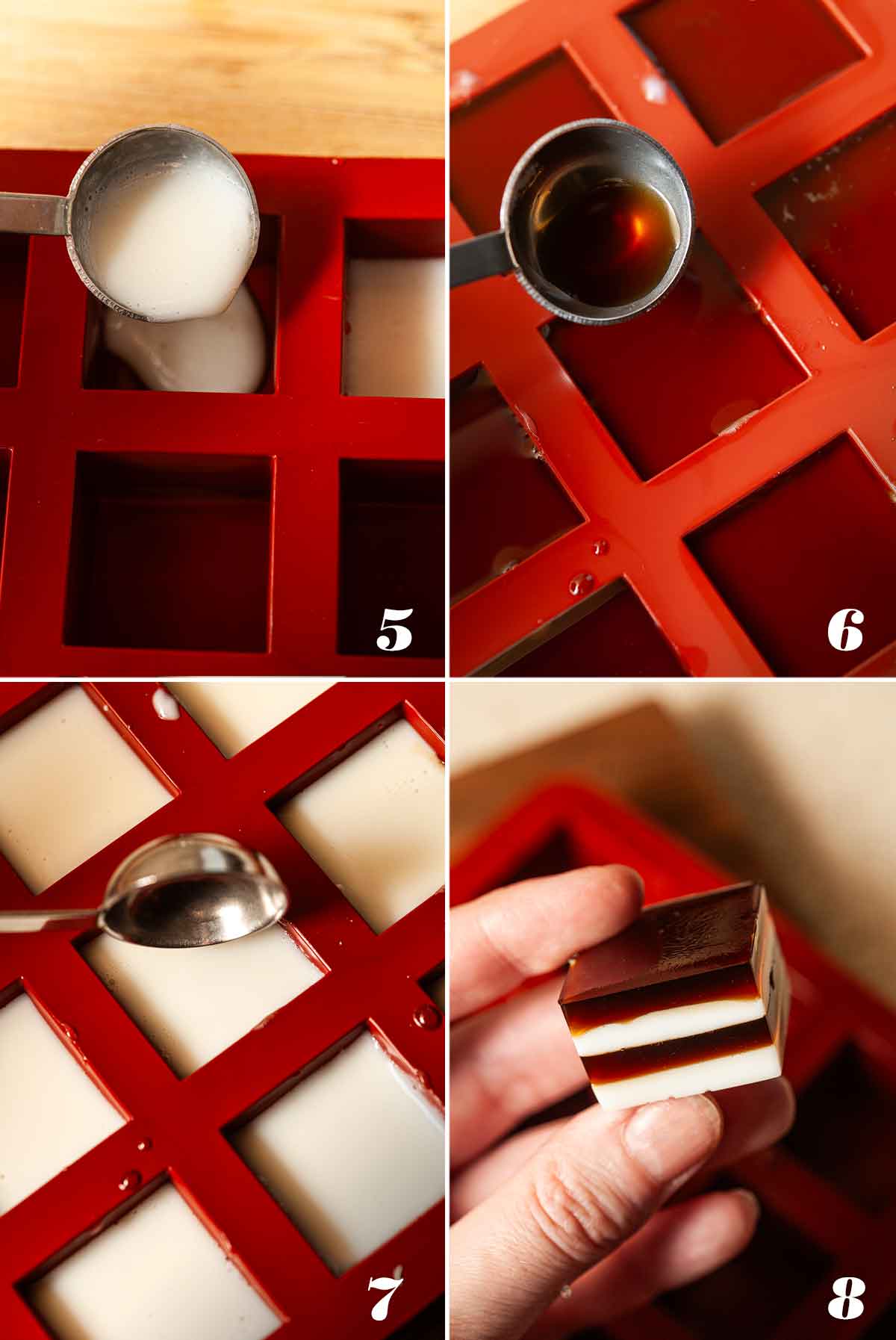 5

6

7

8