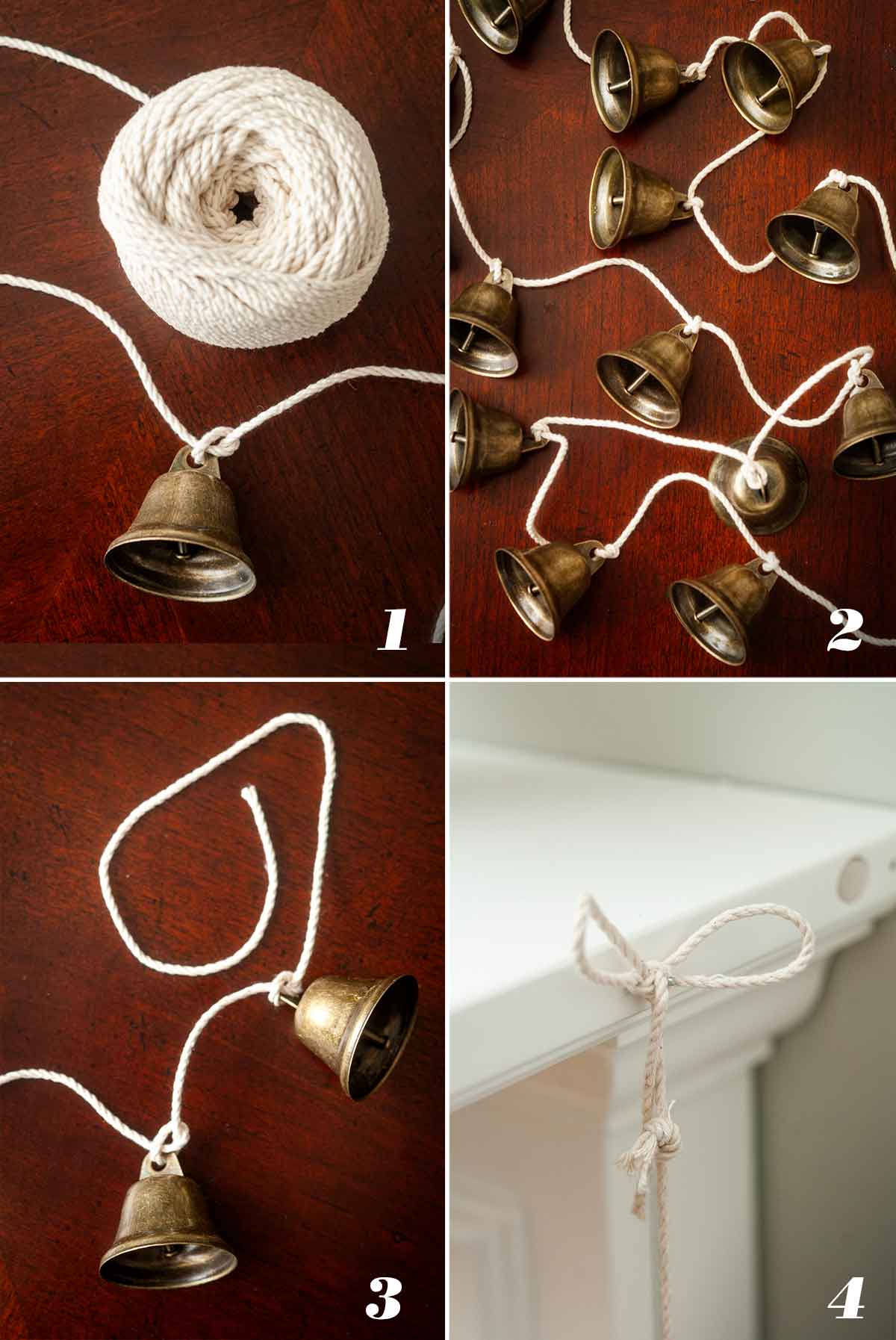 1

2

3

4