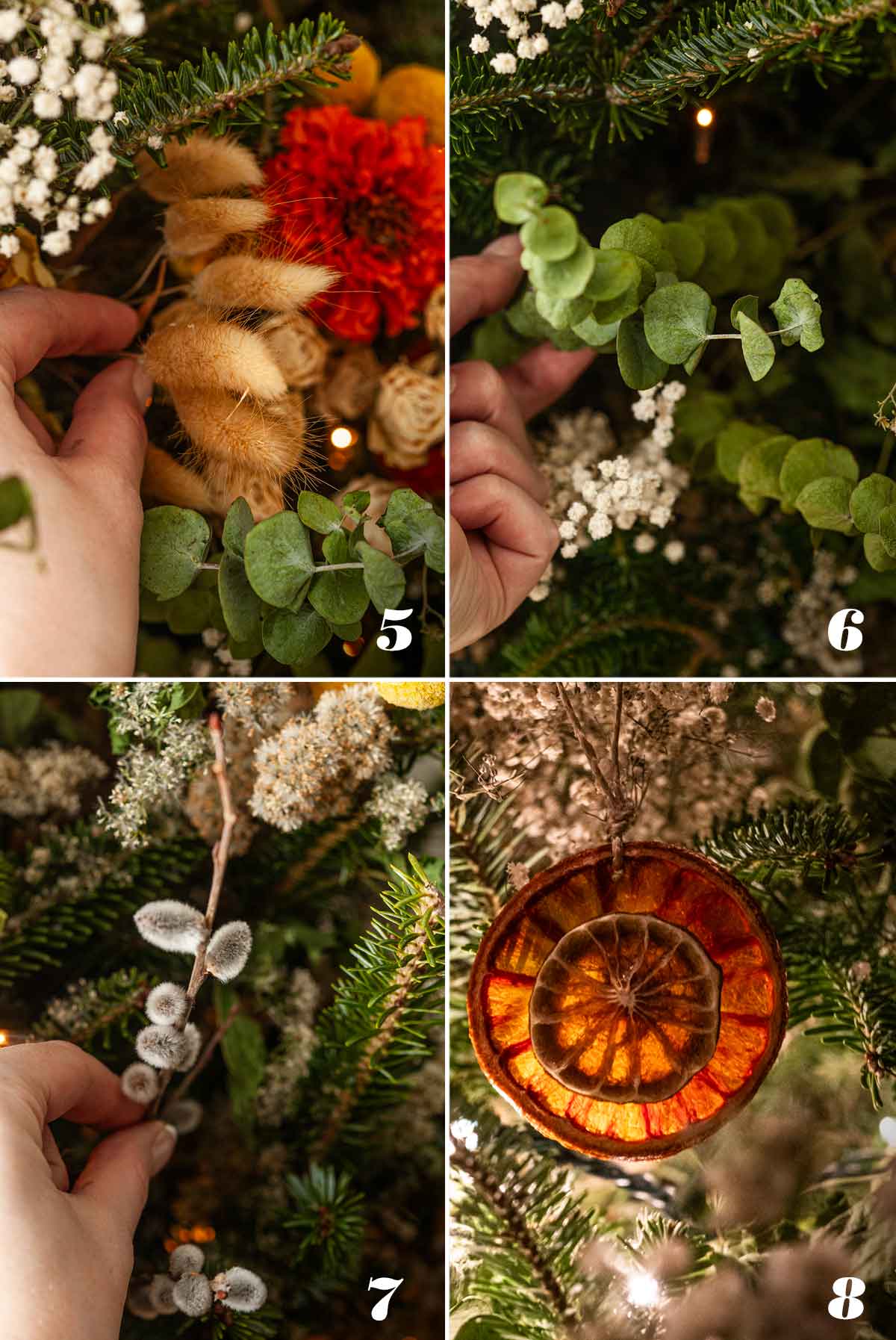 5

6

7

8