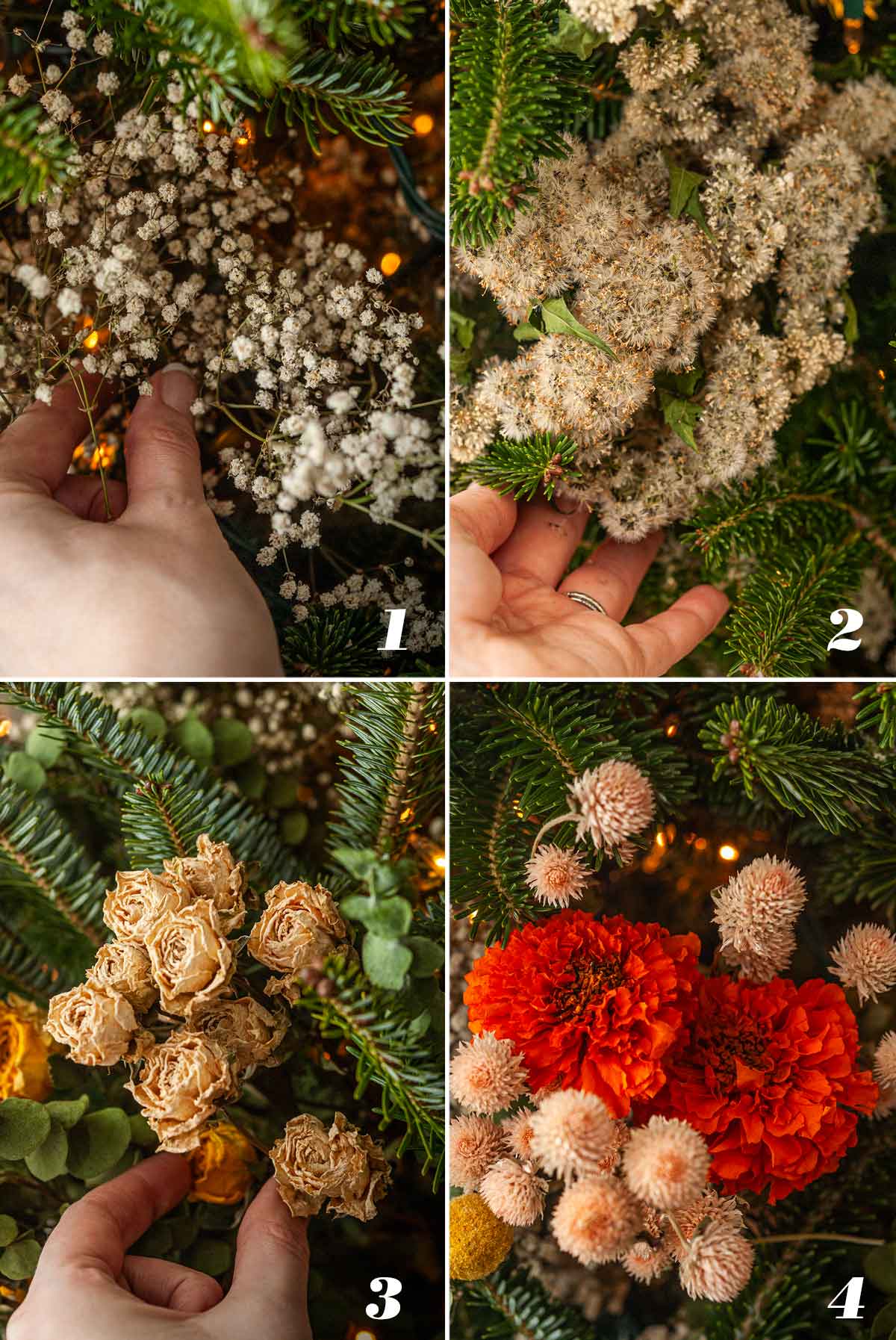 1

2

3

4