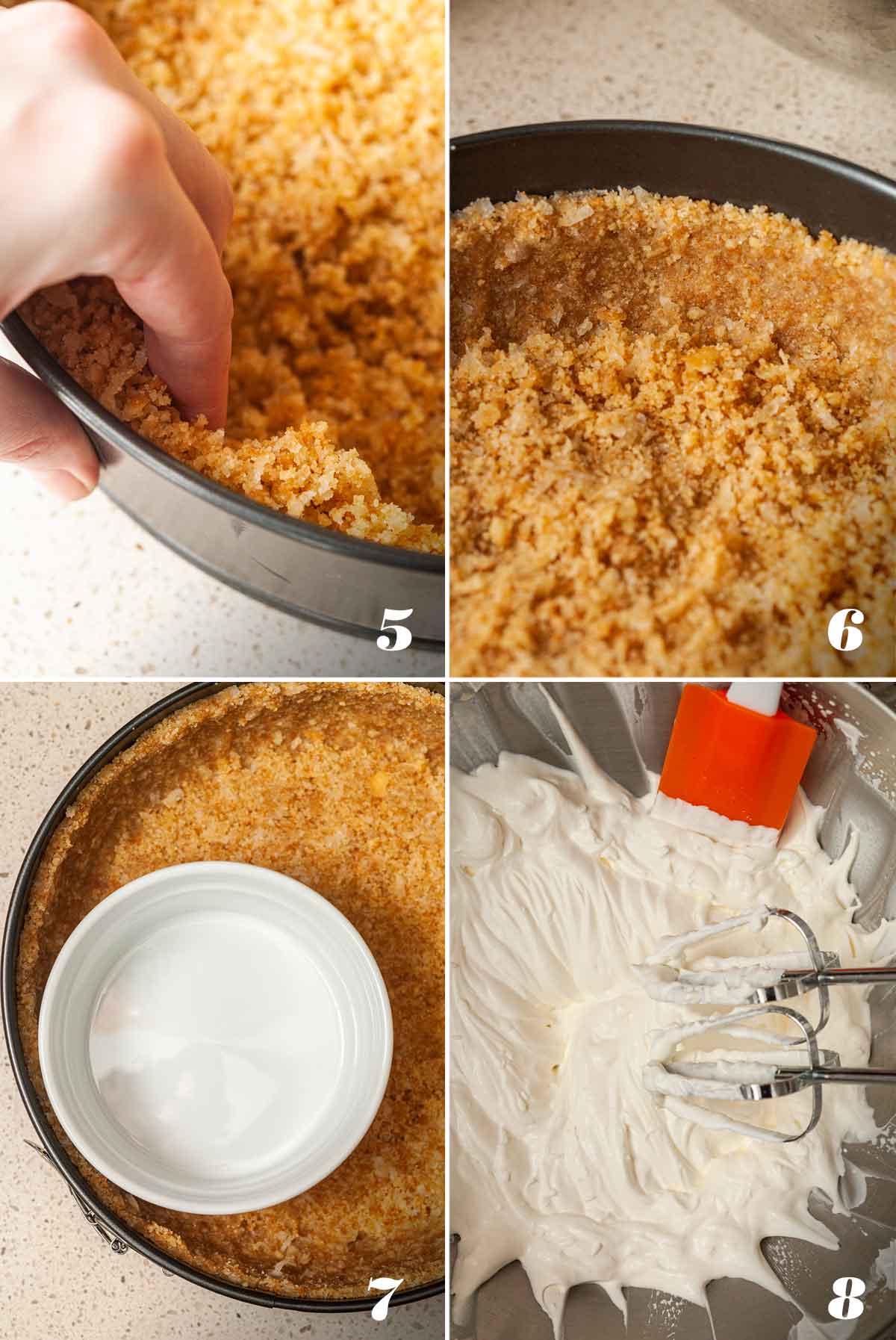 5

6

7

8