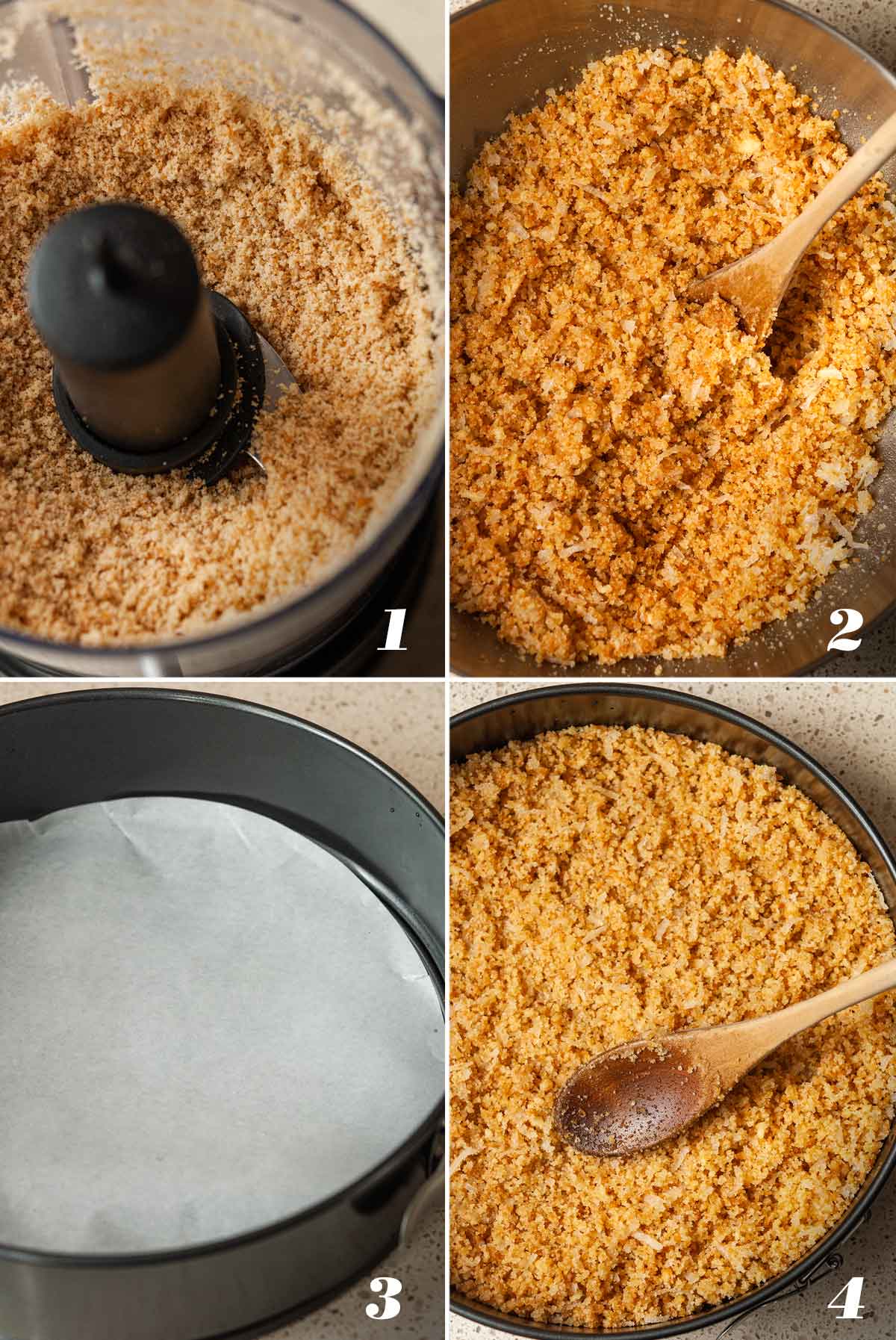 1

2

3

4