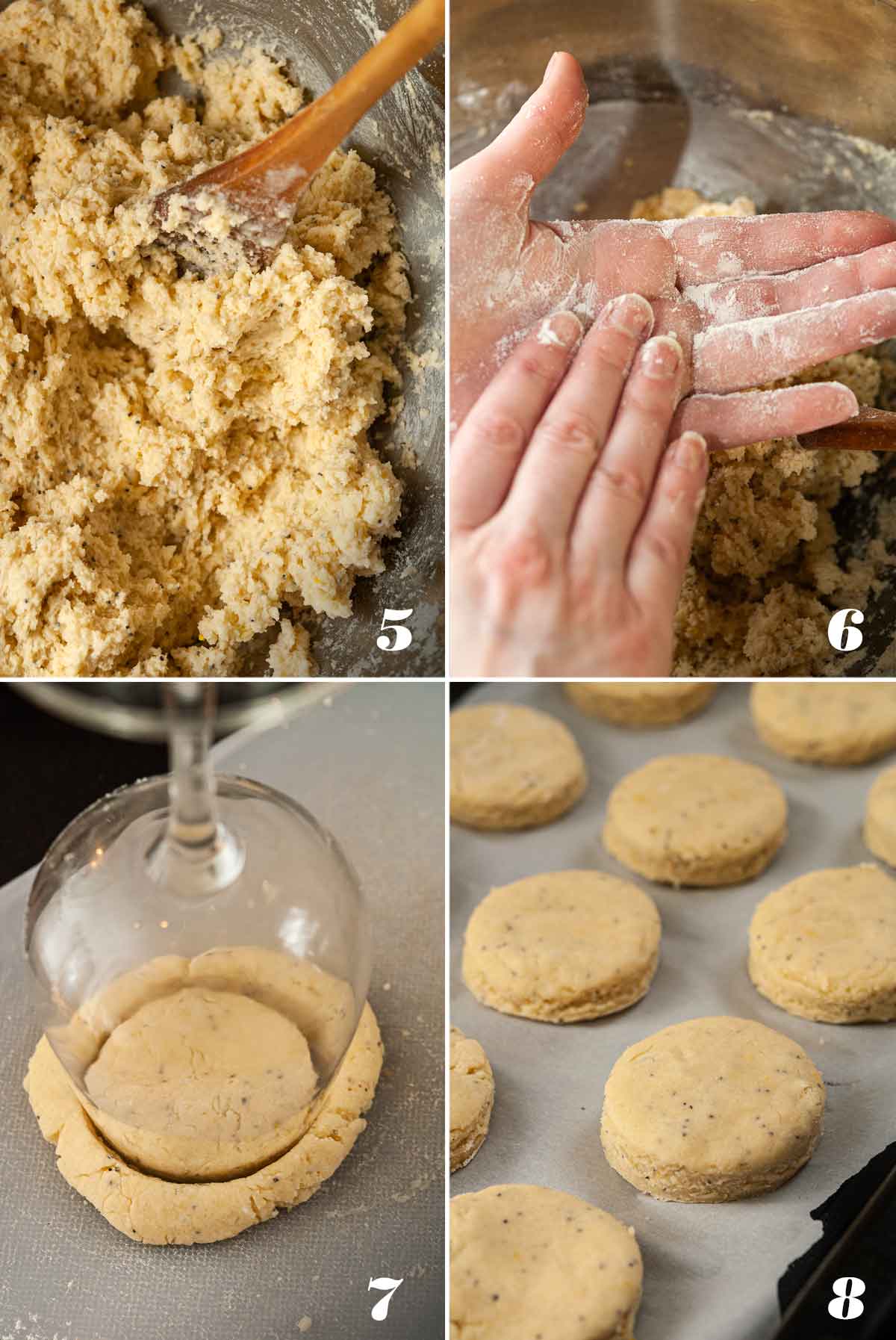 5

6

7

8