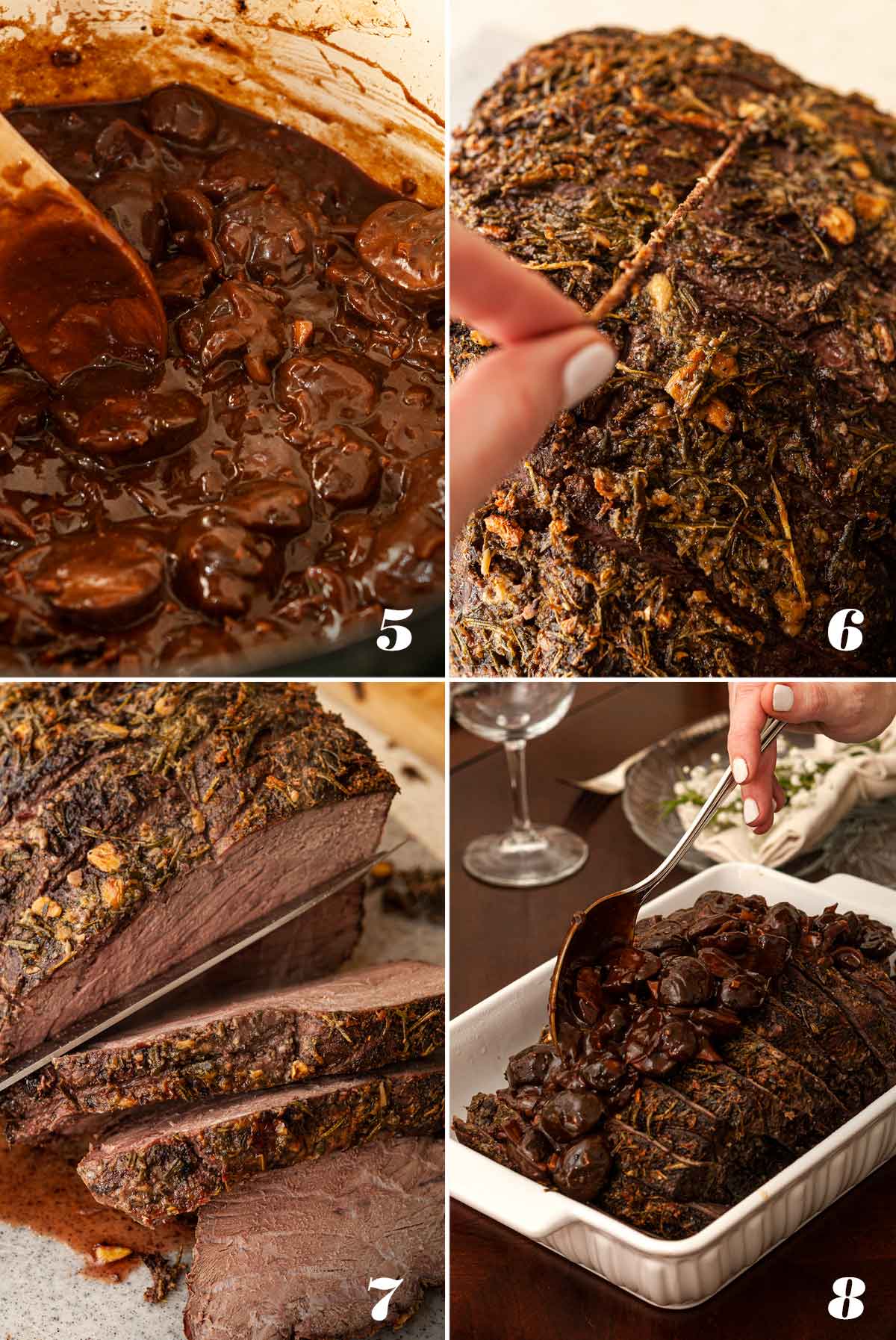 5

6

7

8