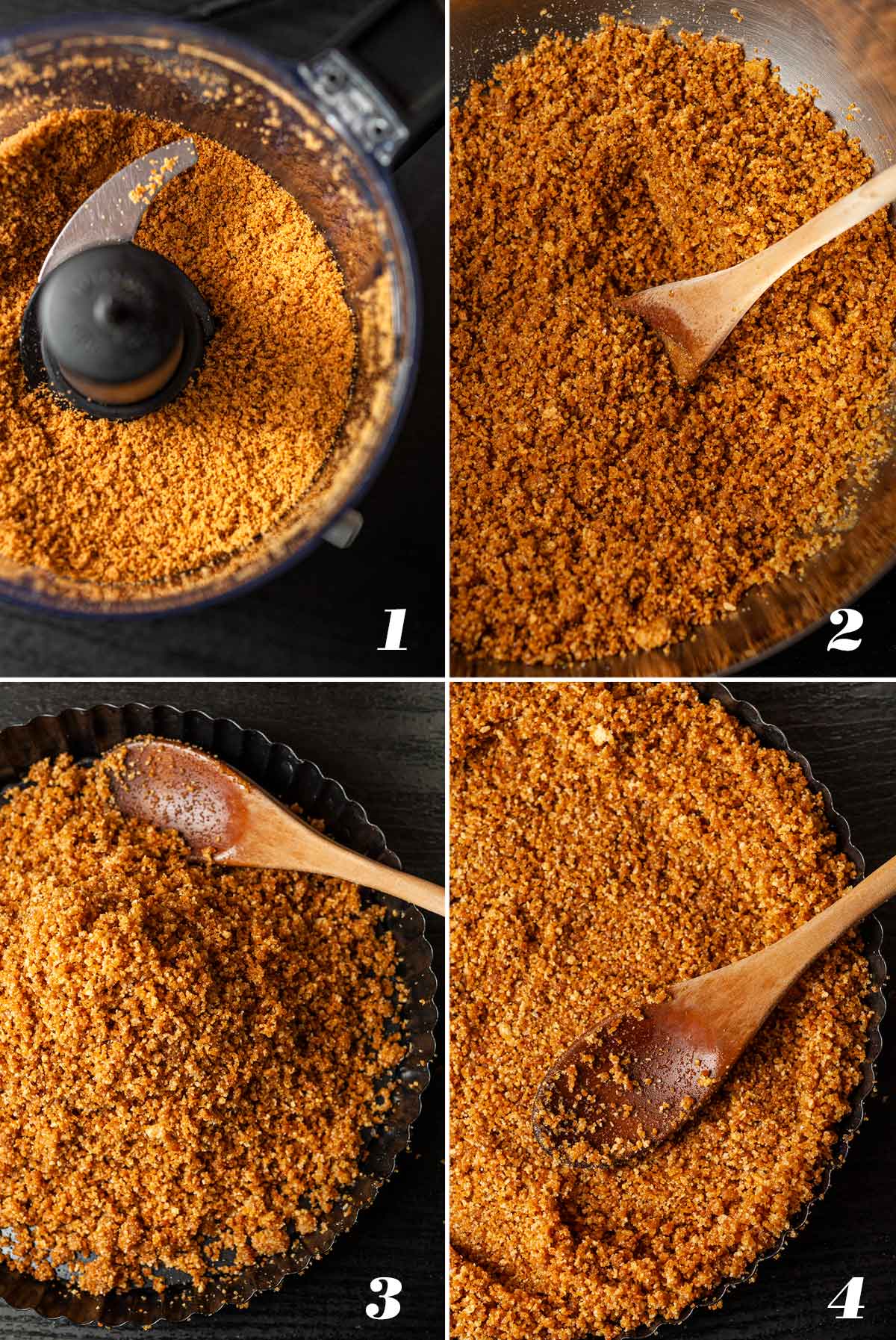 1

2

3

4