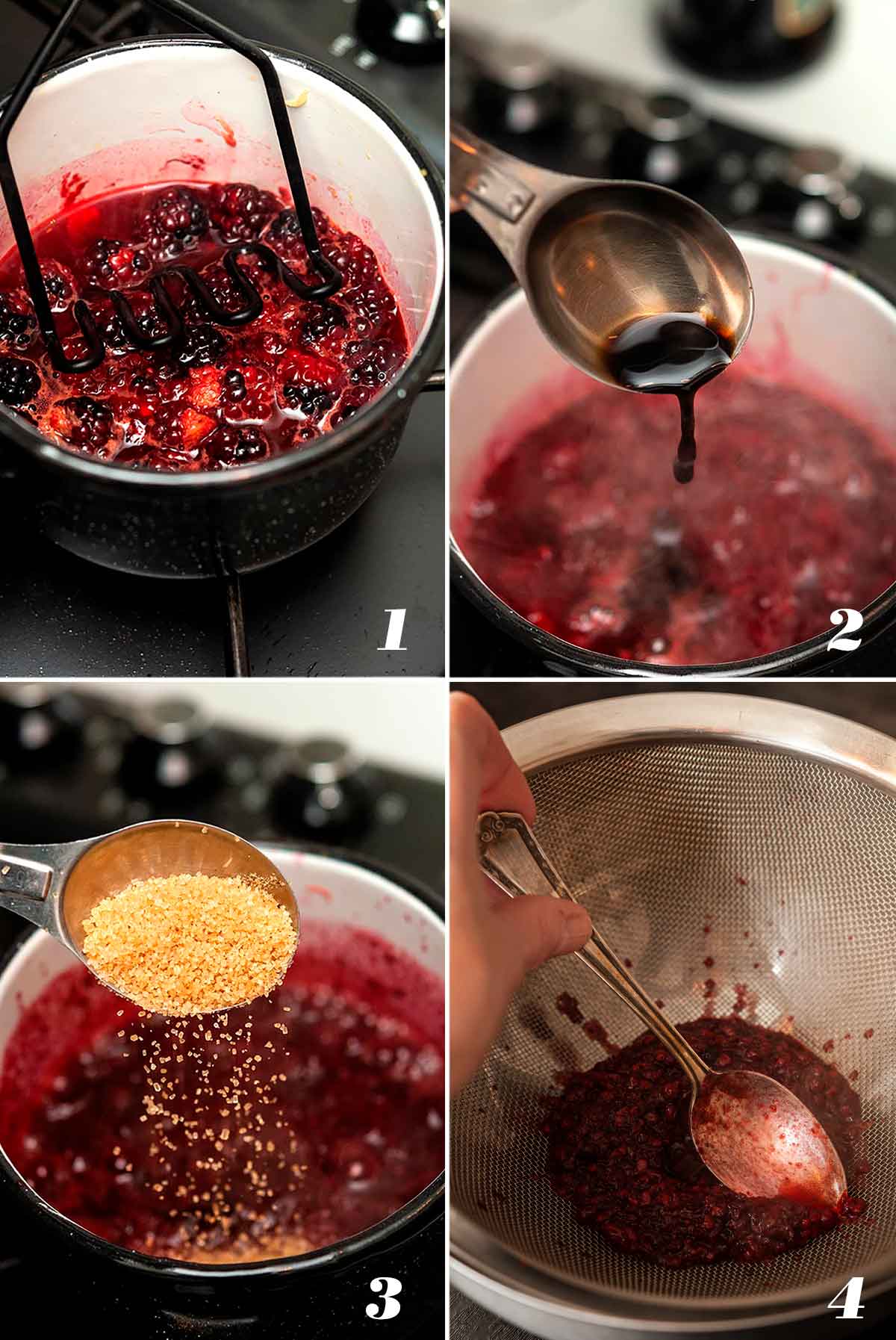 1

2

3

4