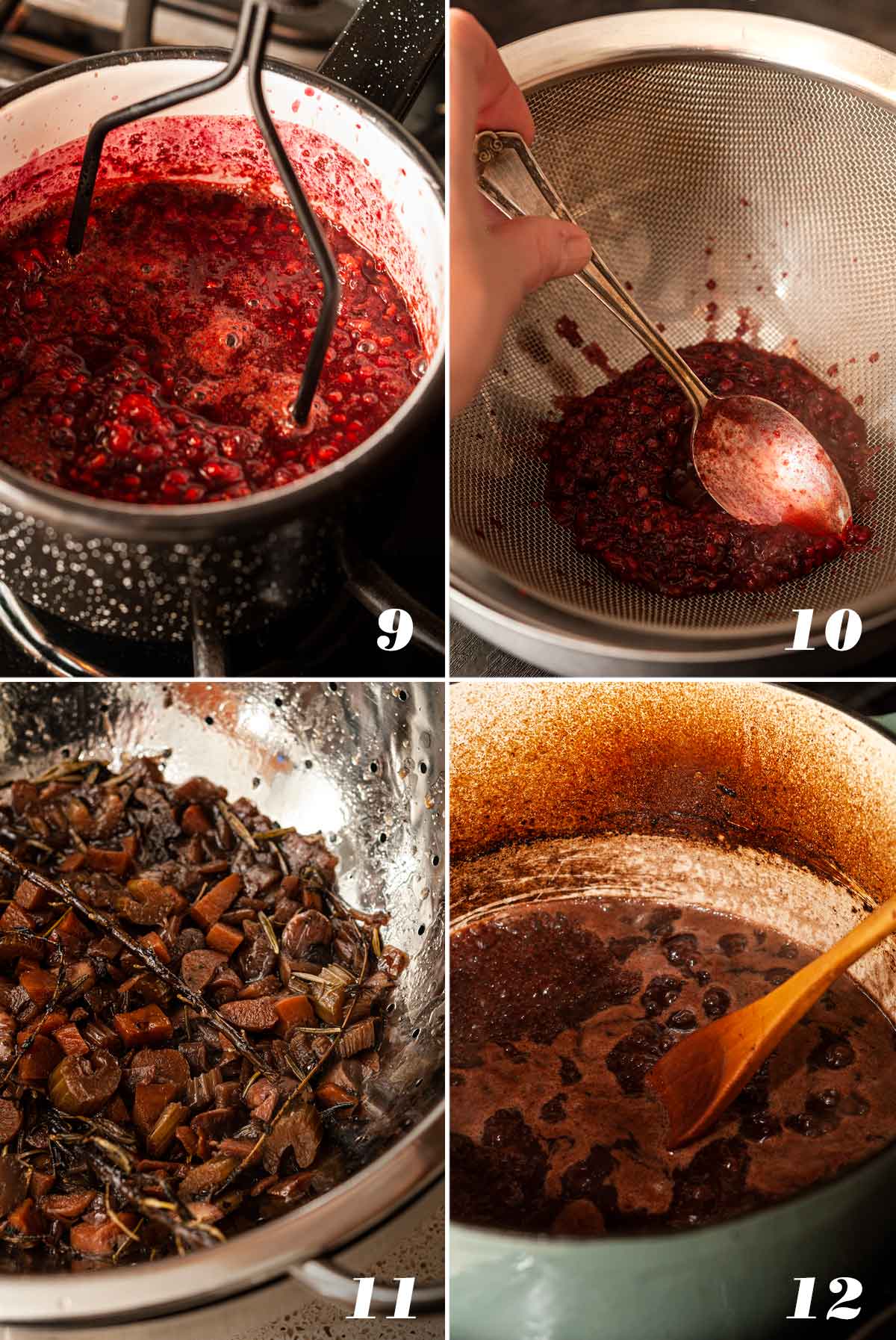 9

10

11

12