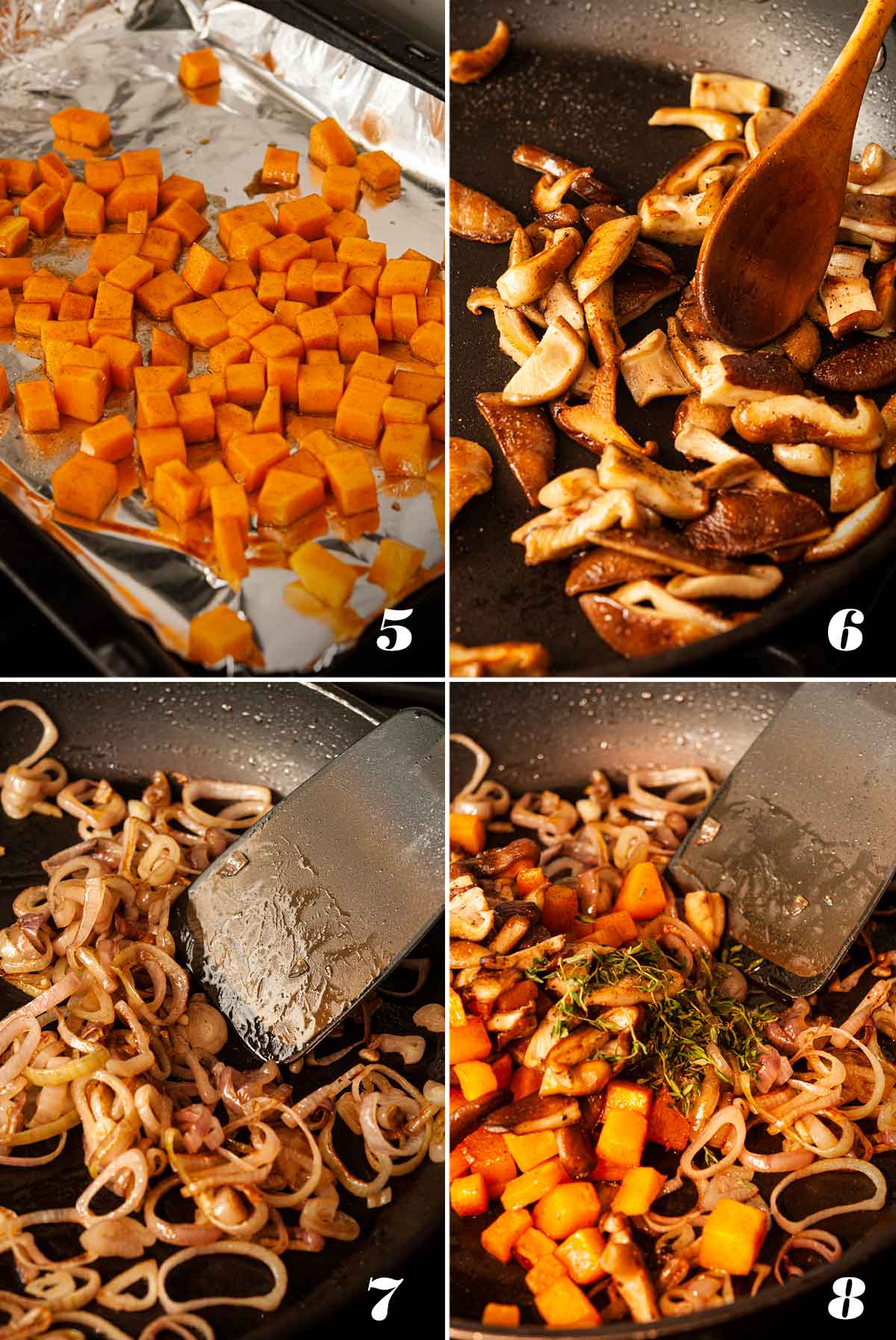 5

6

7

8