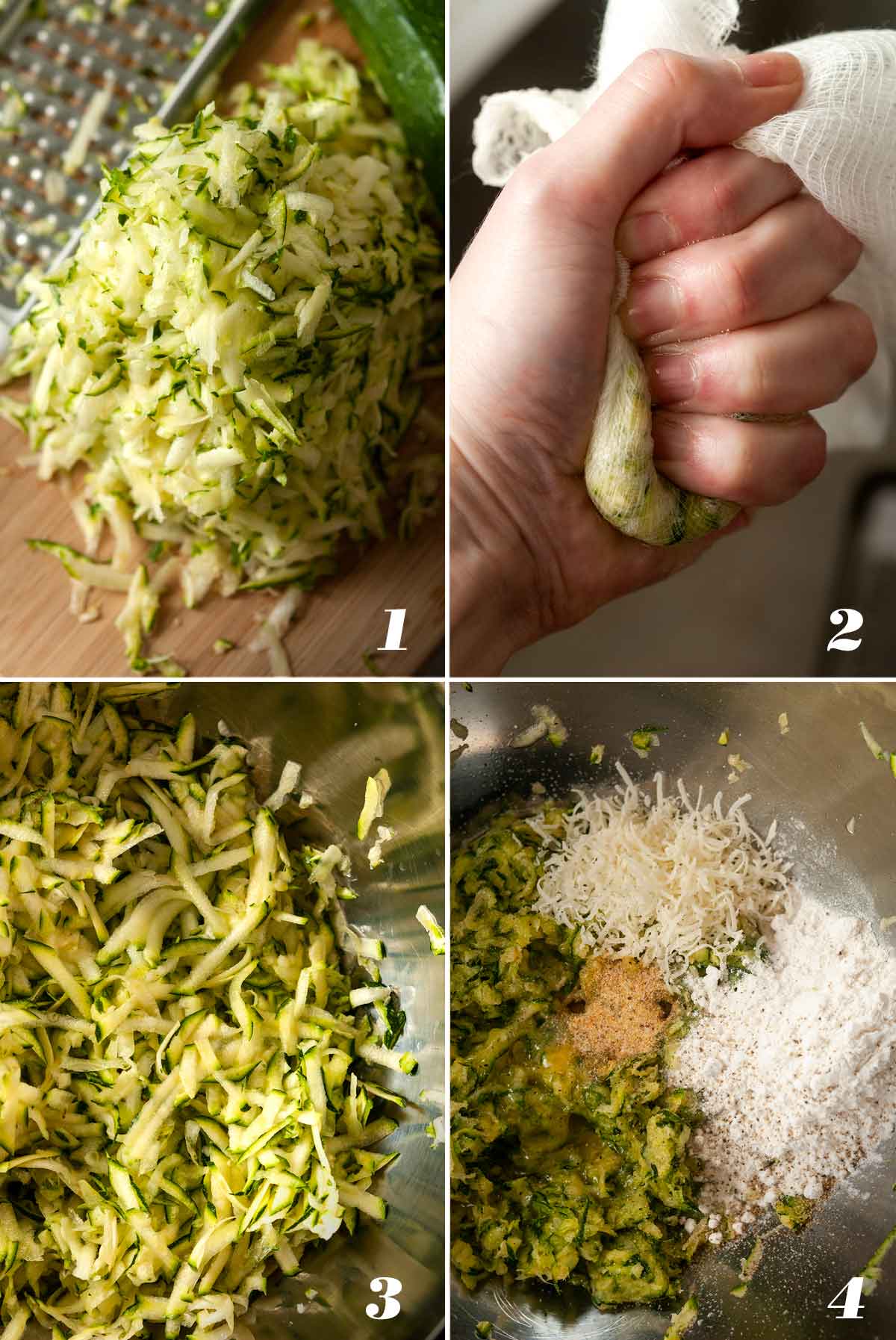 1

2

3

4