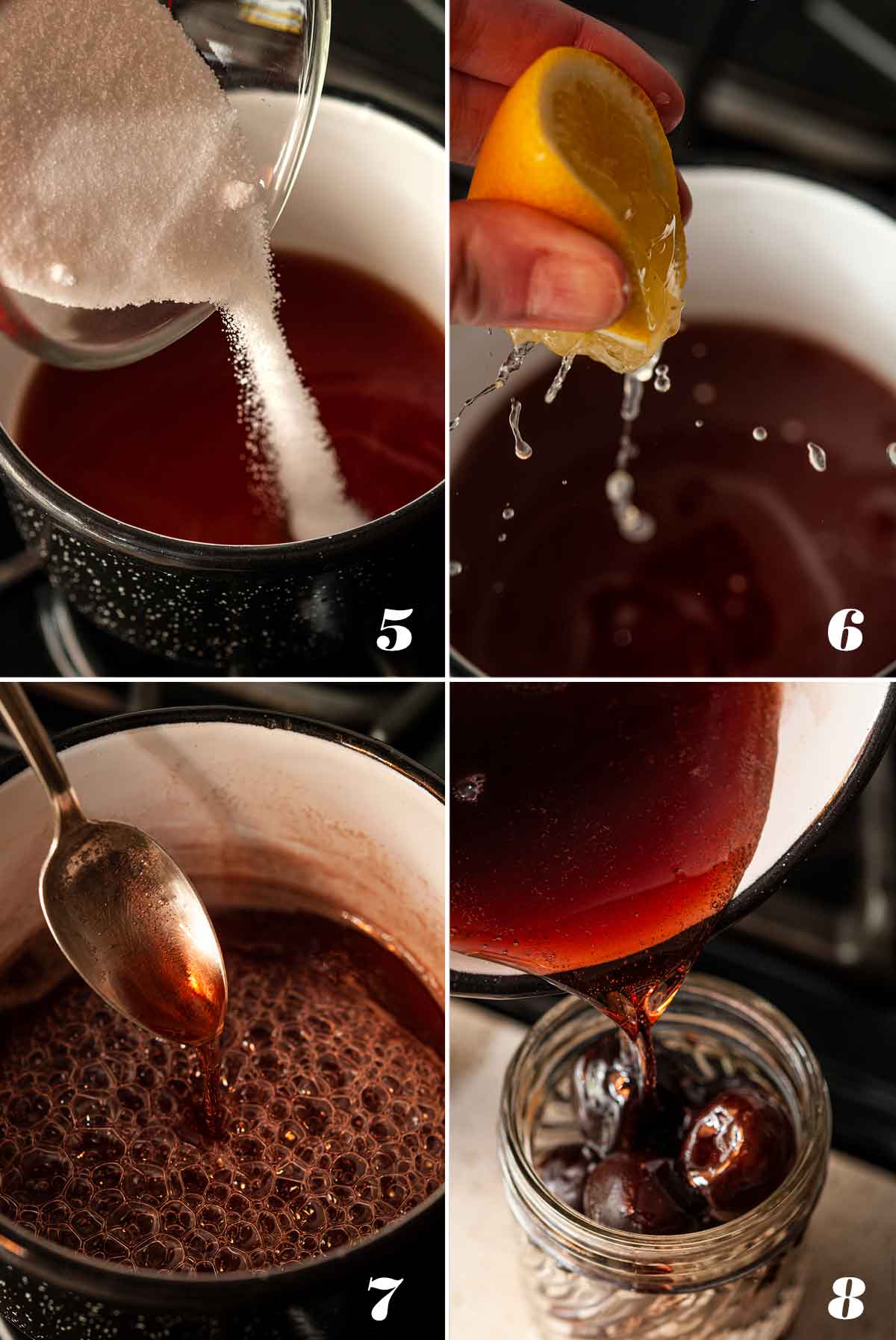 5

6

7

8