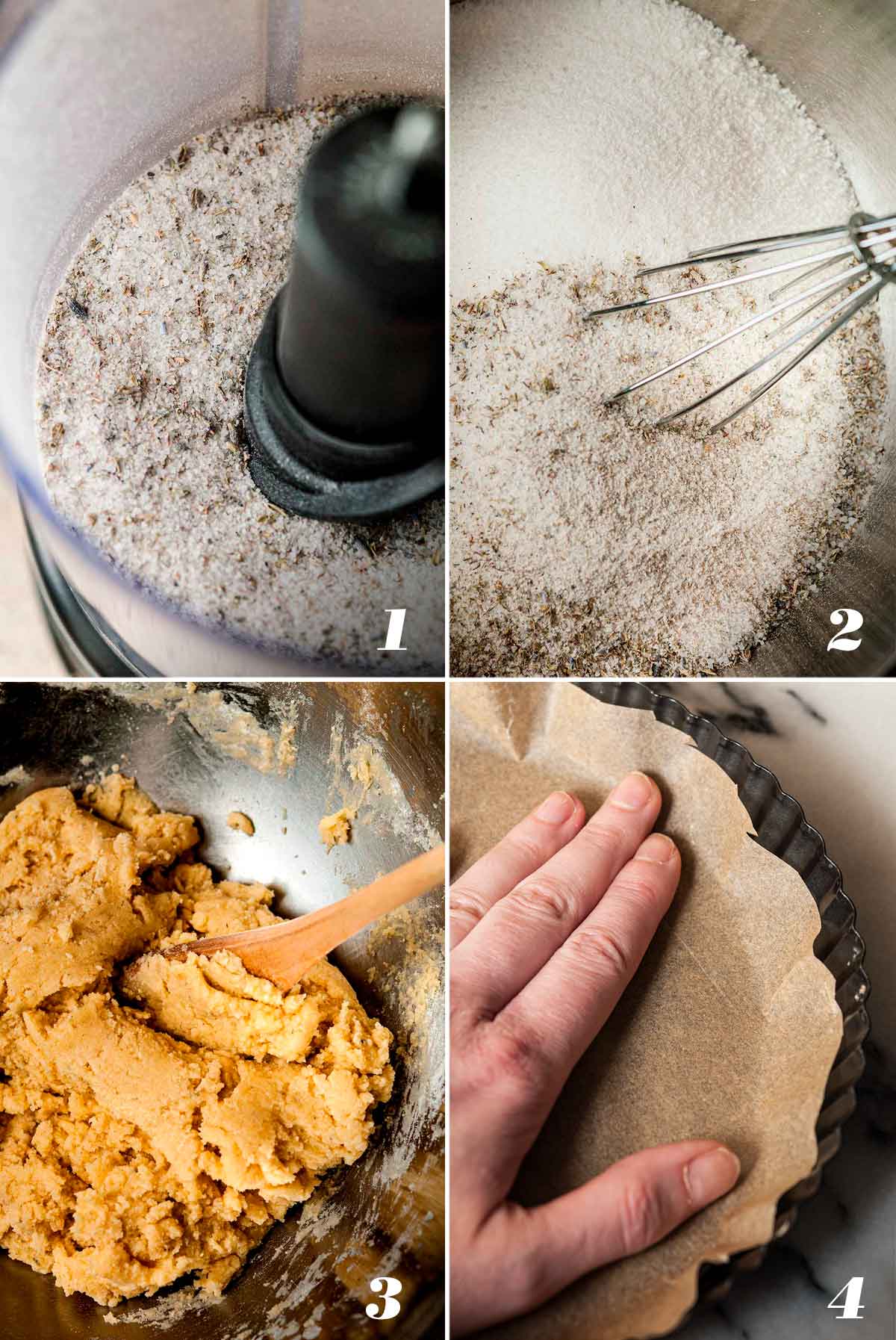 1
2
3
4