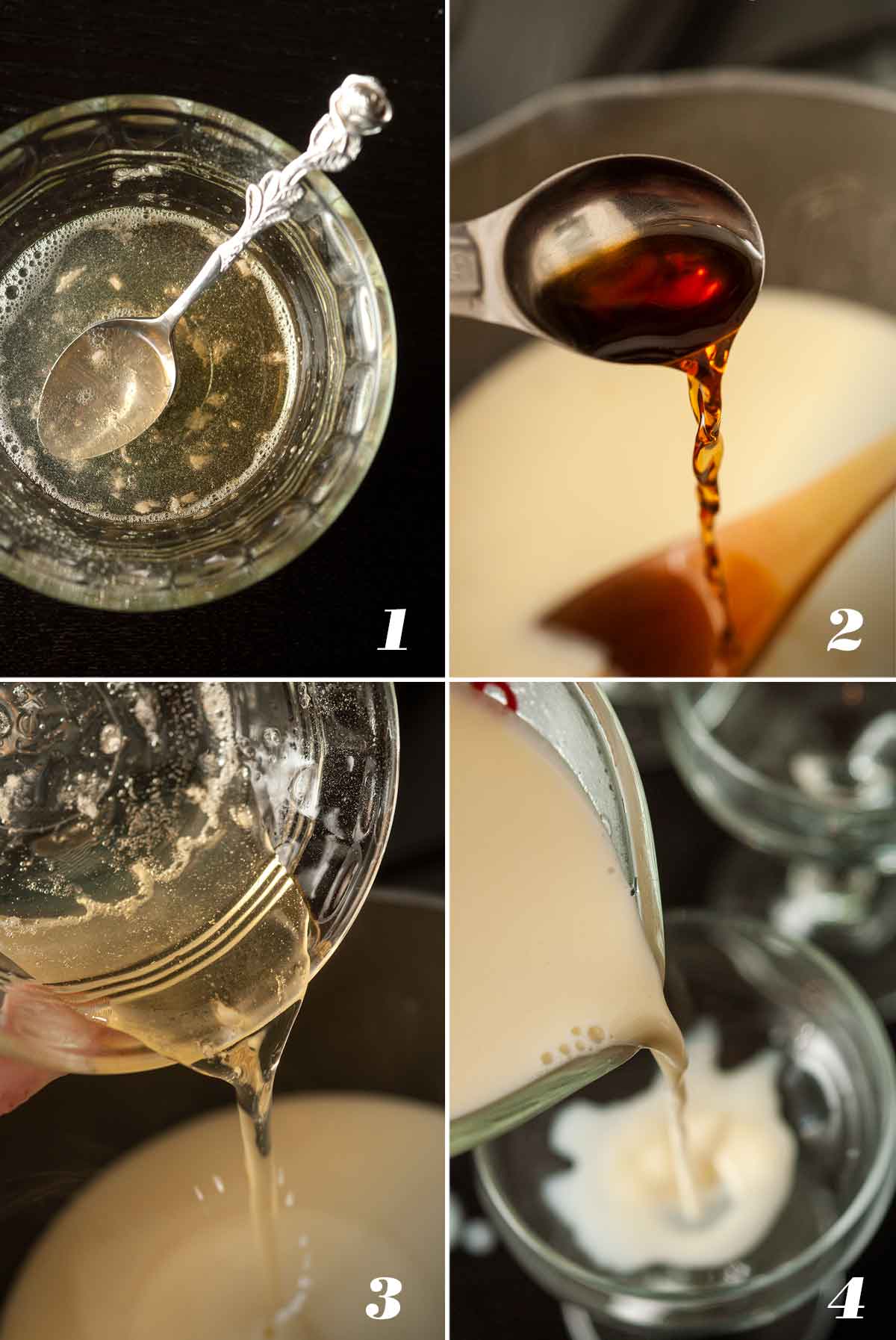 1

2

3

4