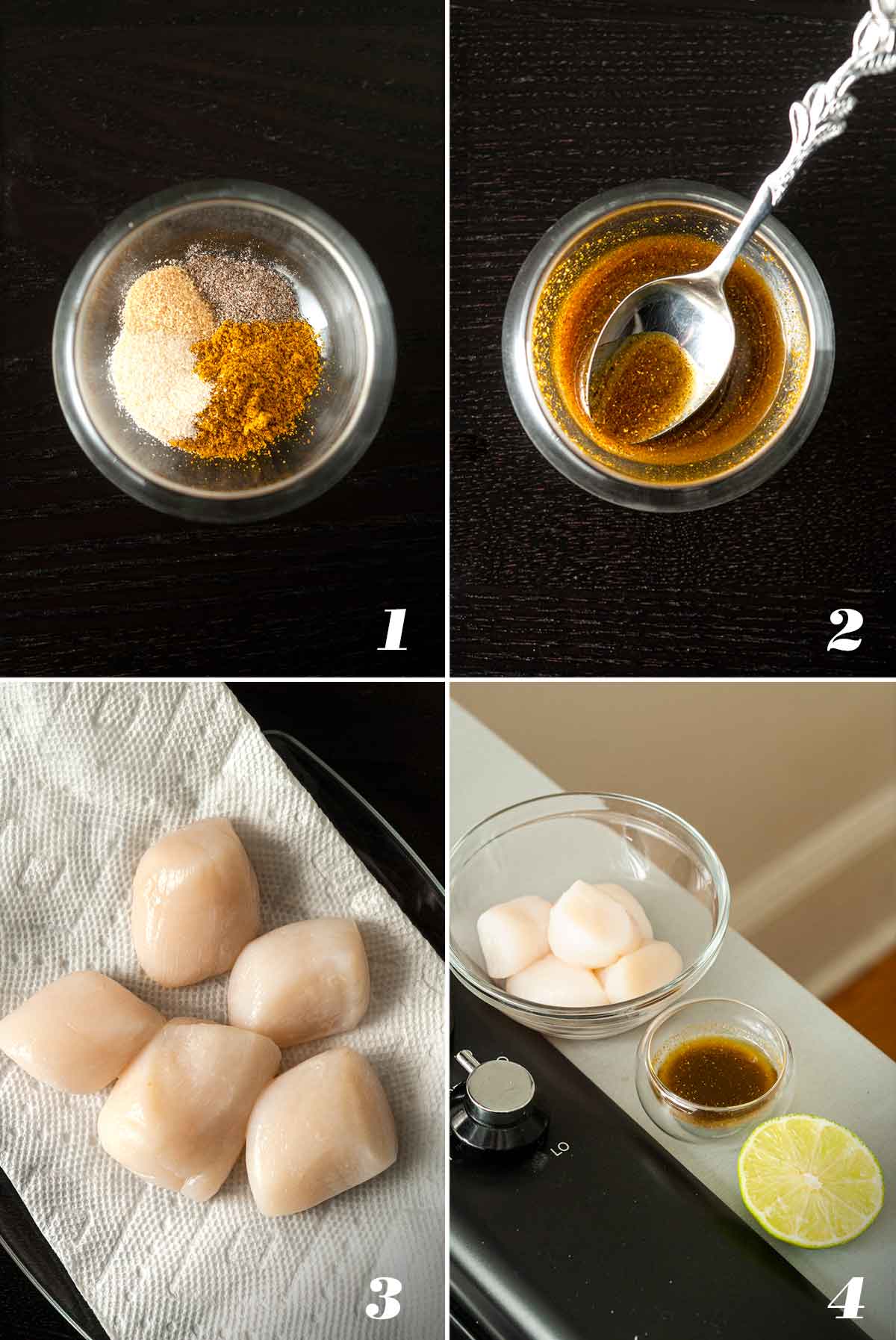 1

2

3

LO

4