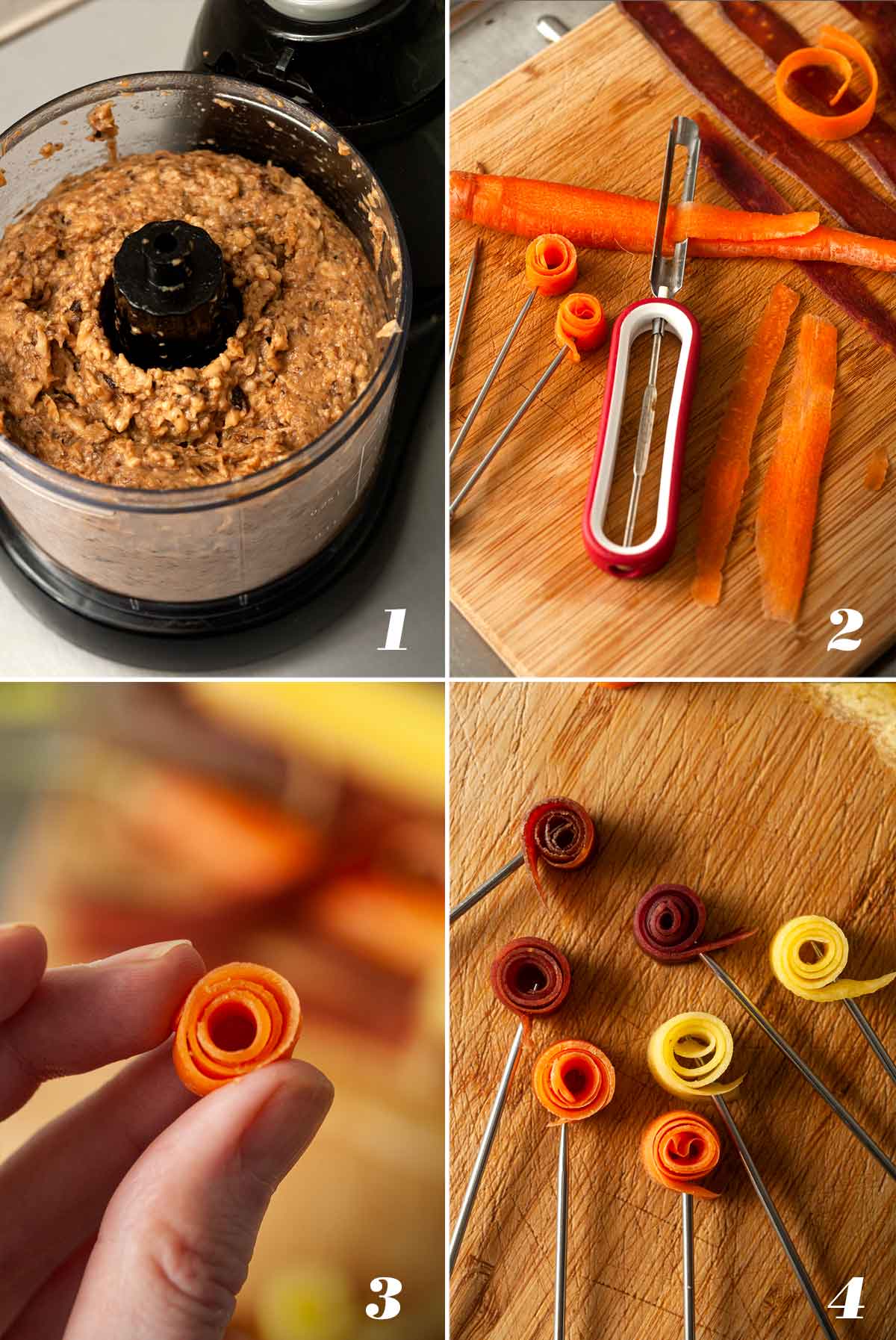 1

2

3

4