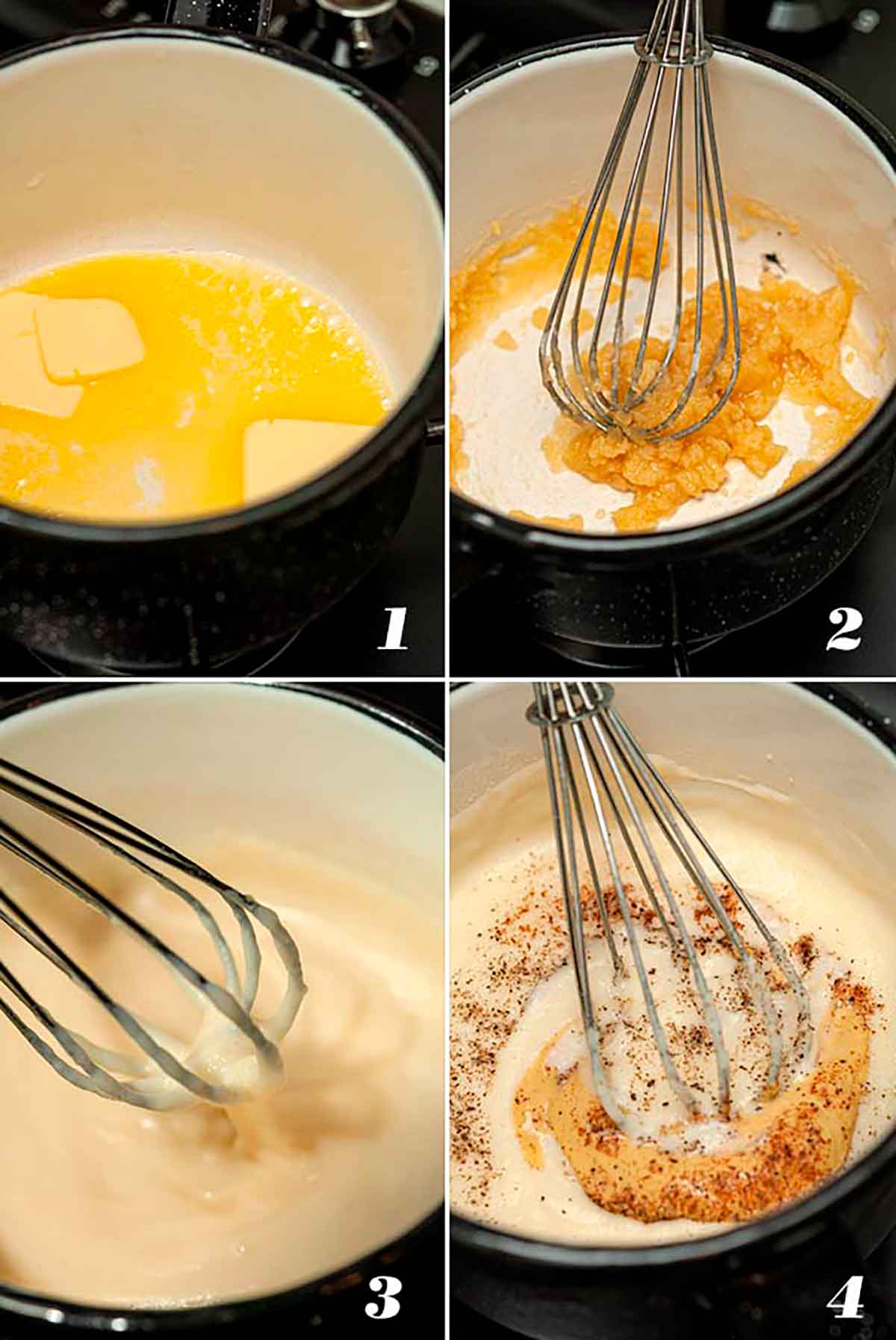 1

2

3

4