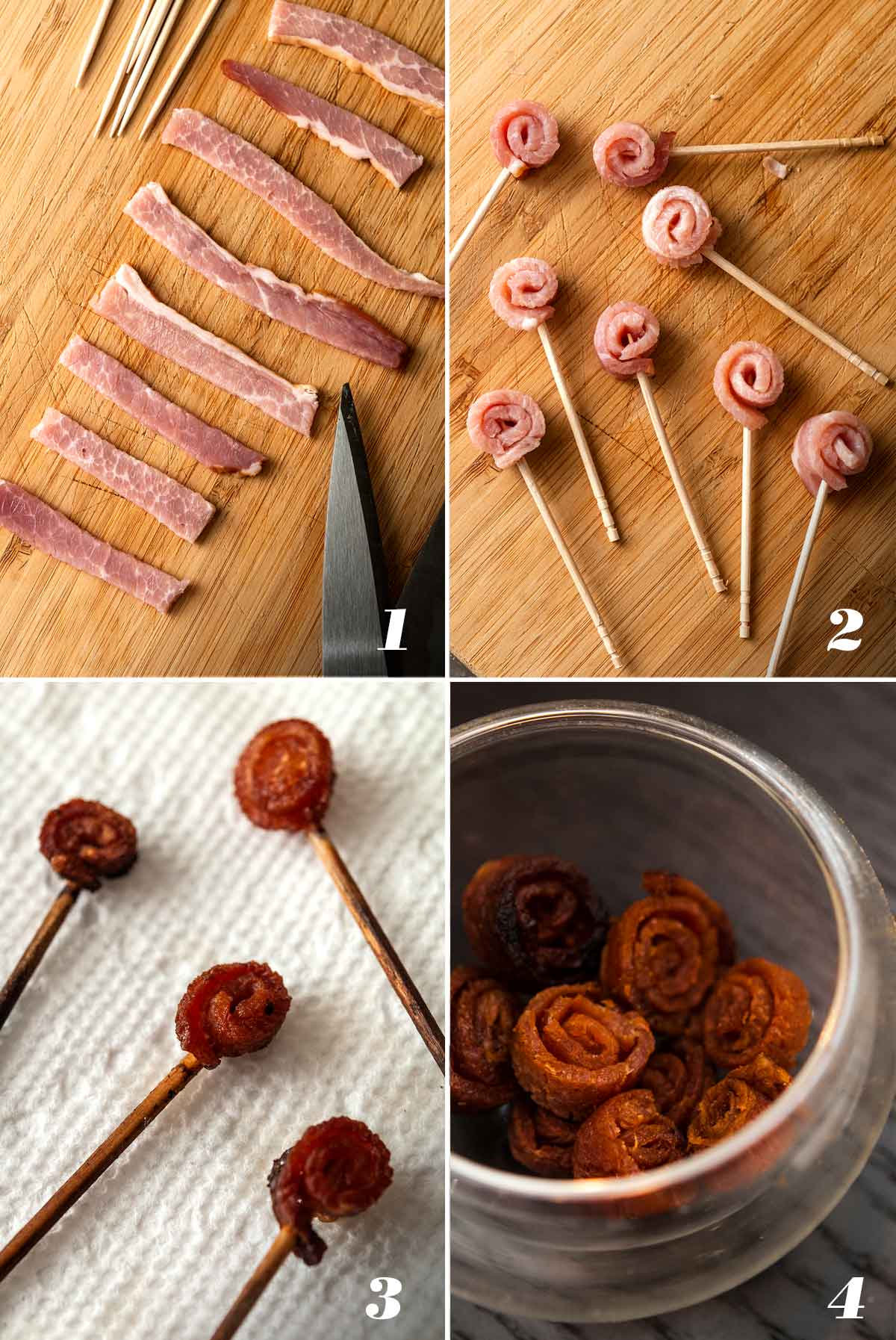 1

2

3

4