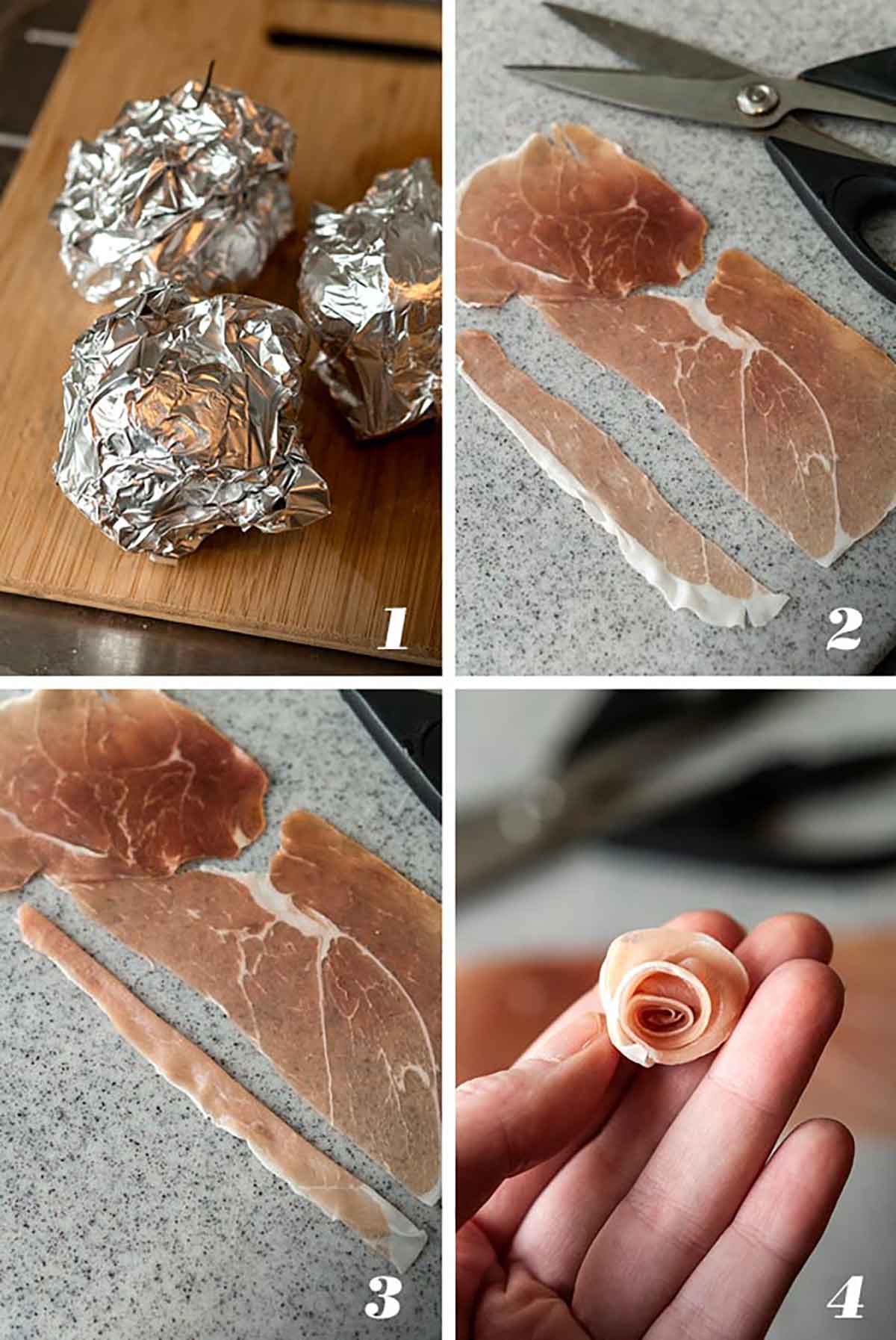 1
2
3
4