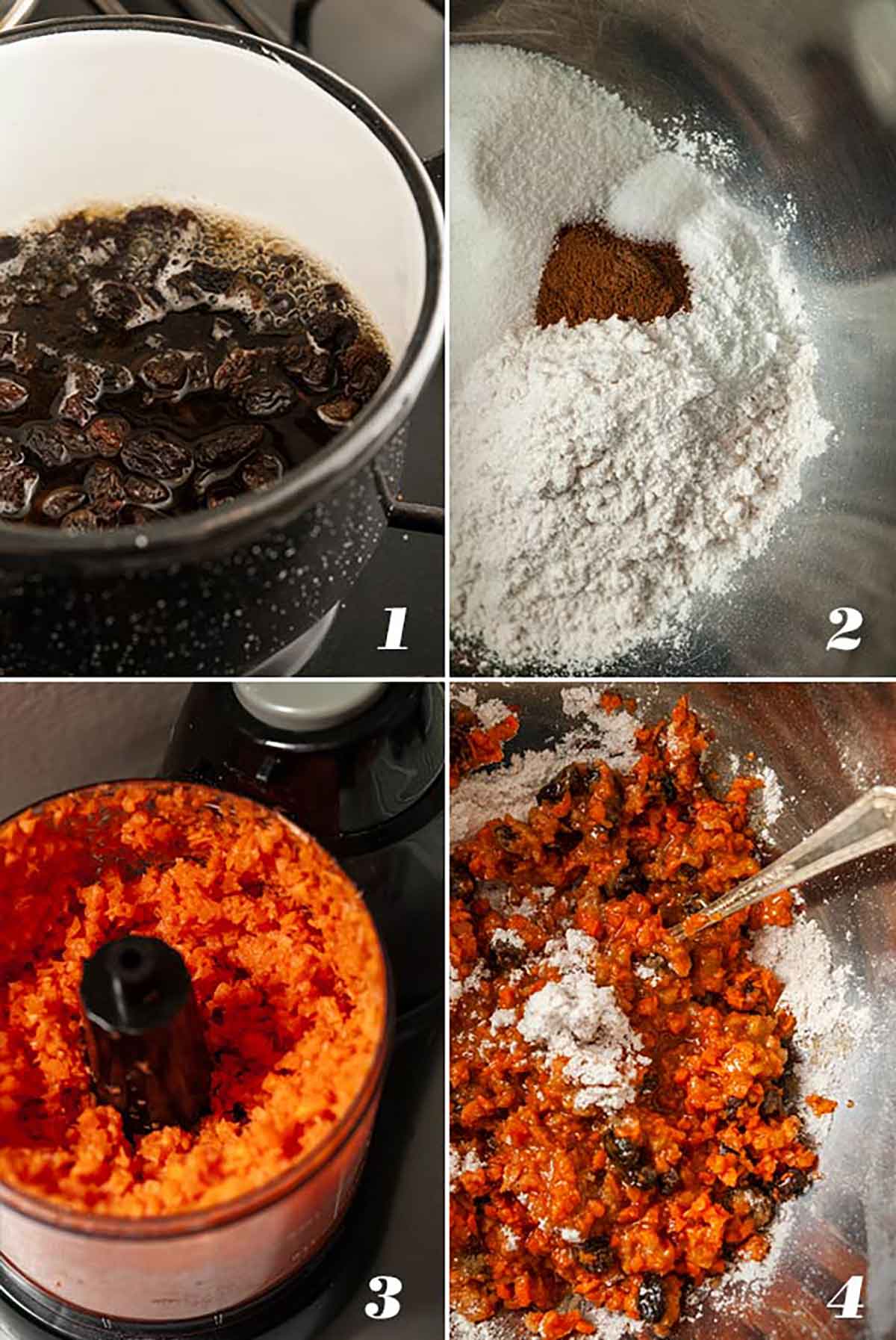 1

2

3

4