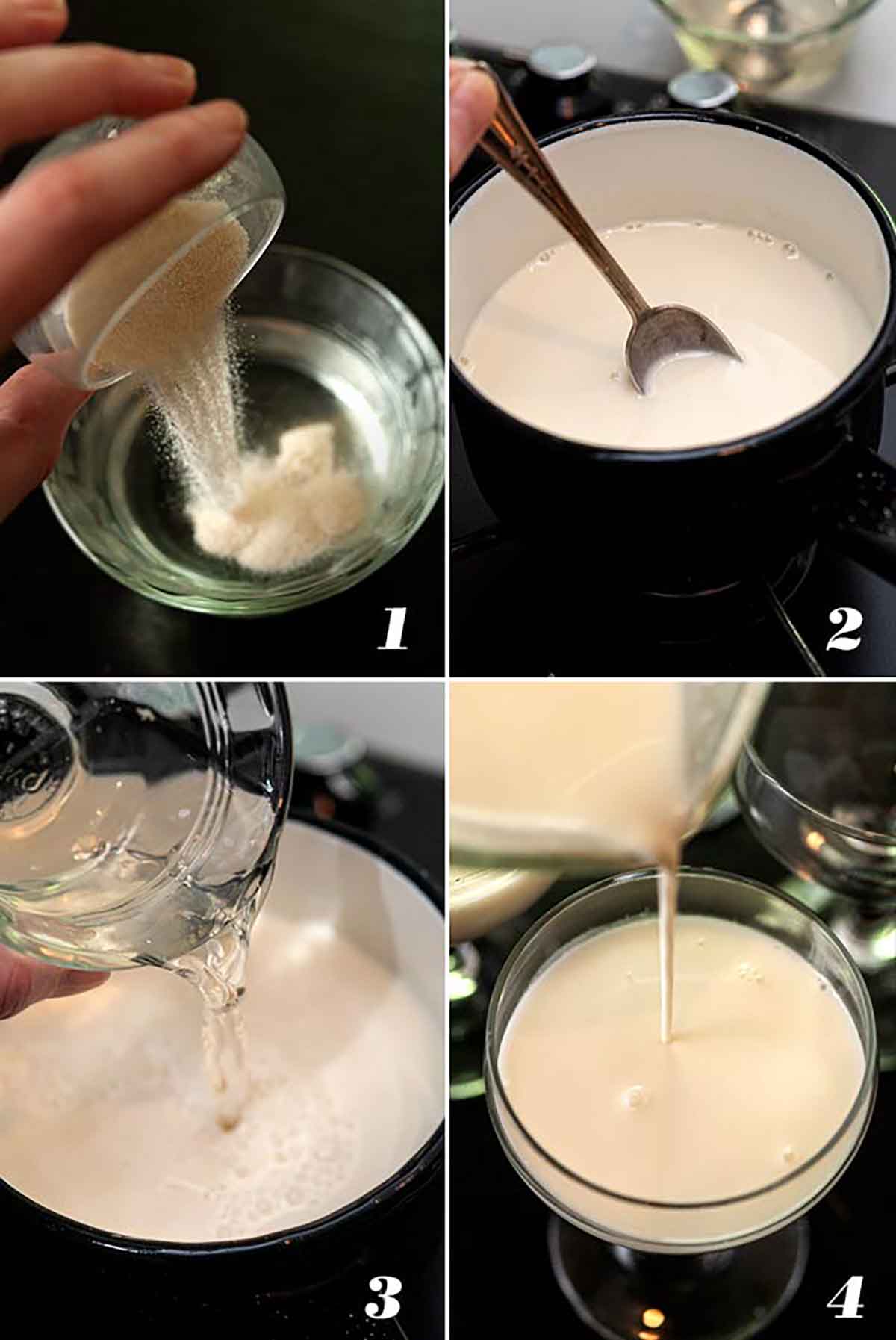 1

2

3

4