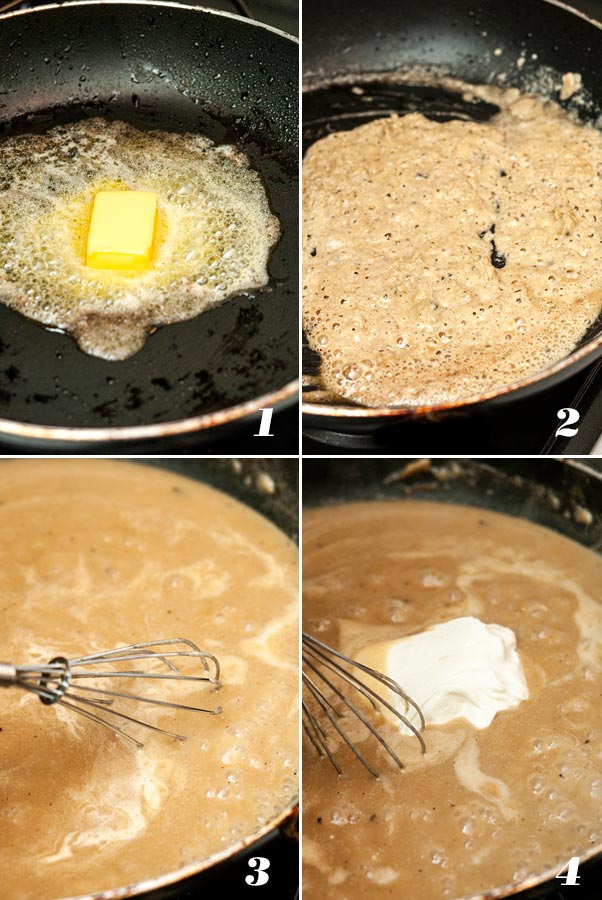 1
2
3
4