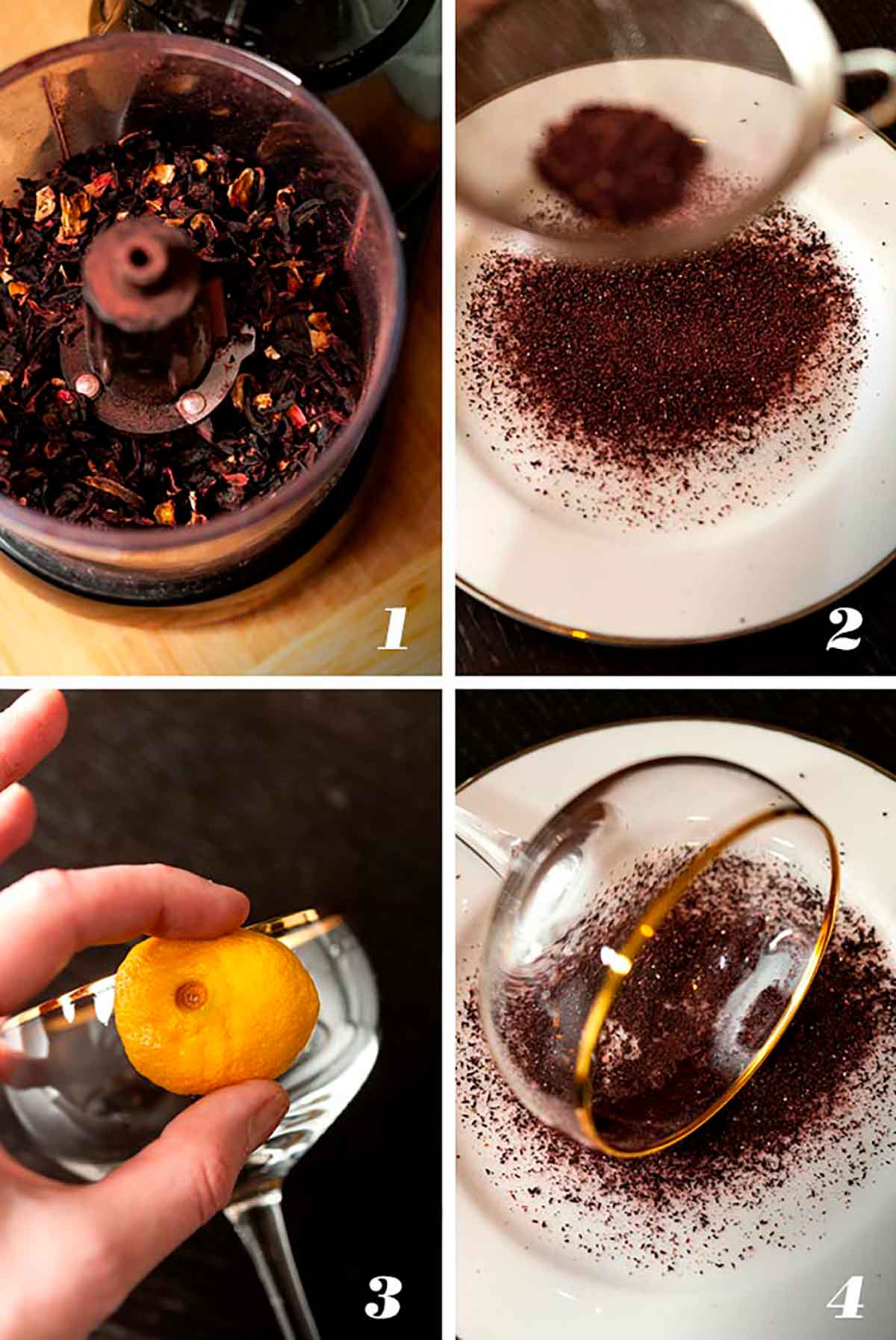 1

2

3

4