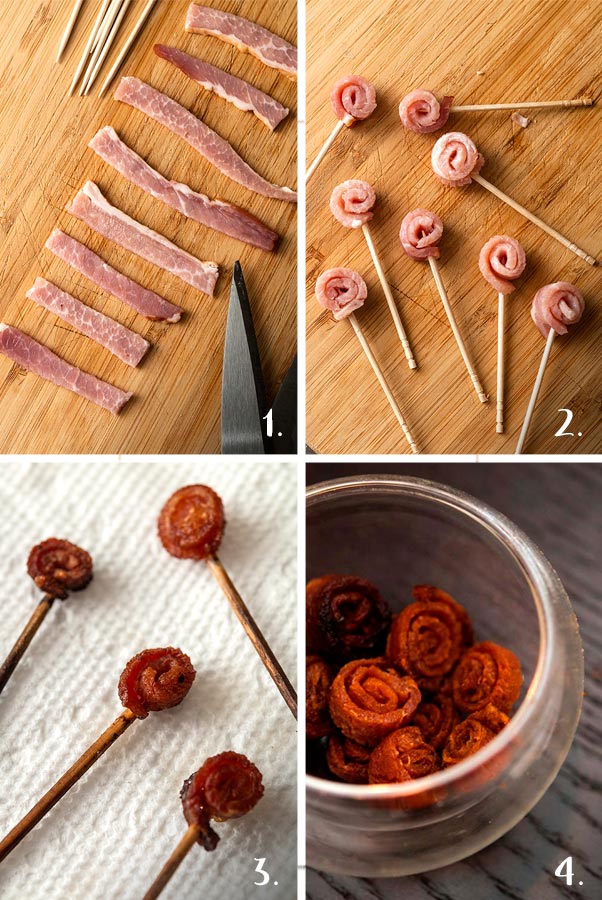 1.

2.

3.

4.