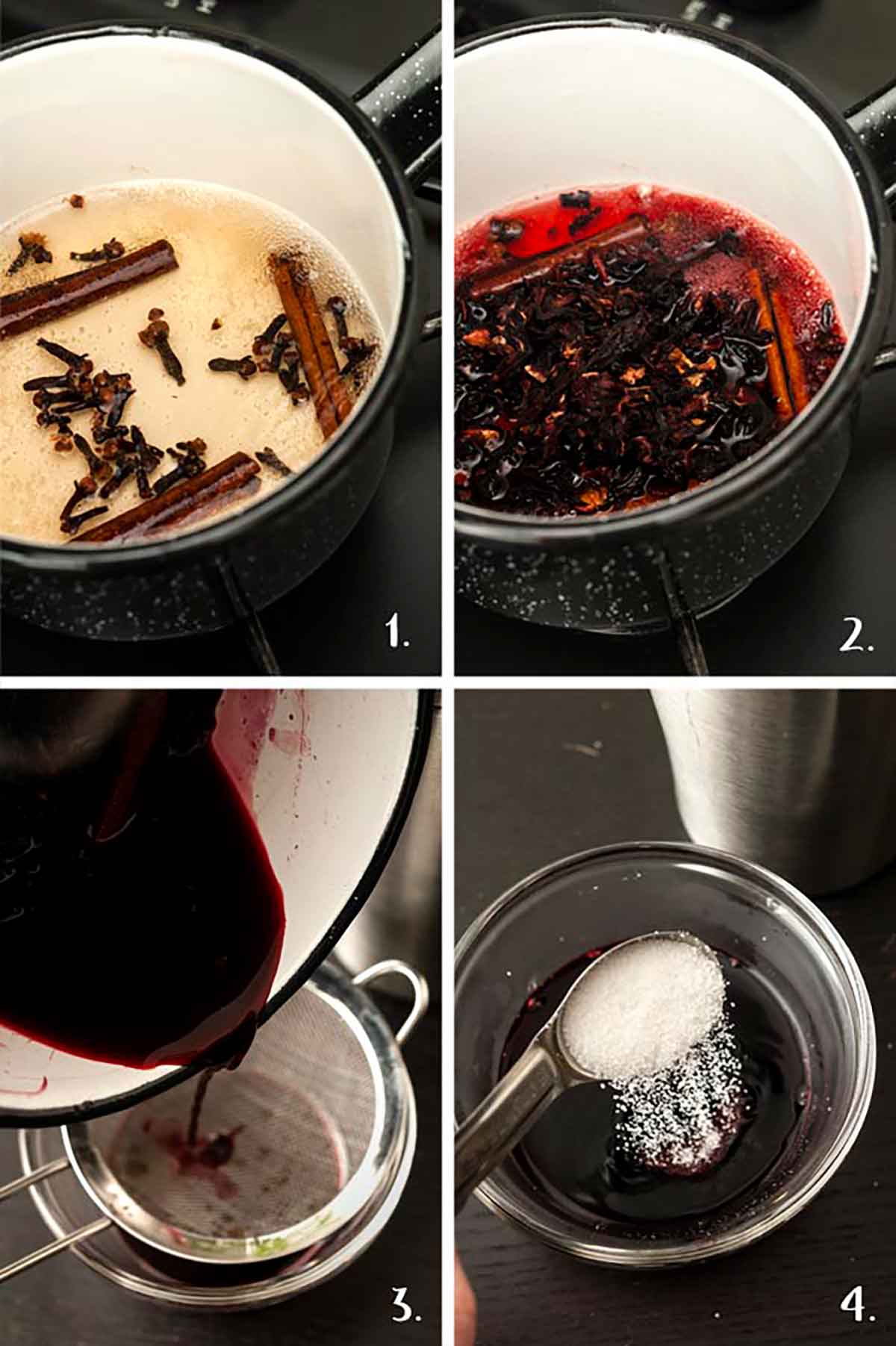 1.

2.

3.

4.