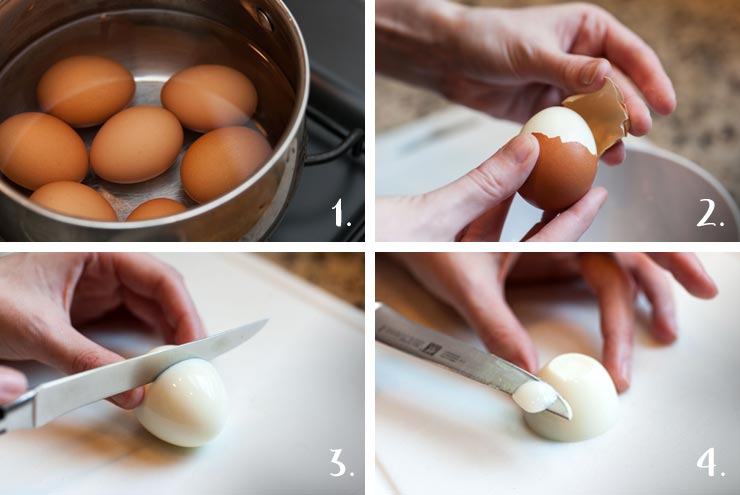 1.

2.

3.

4.