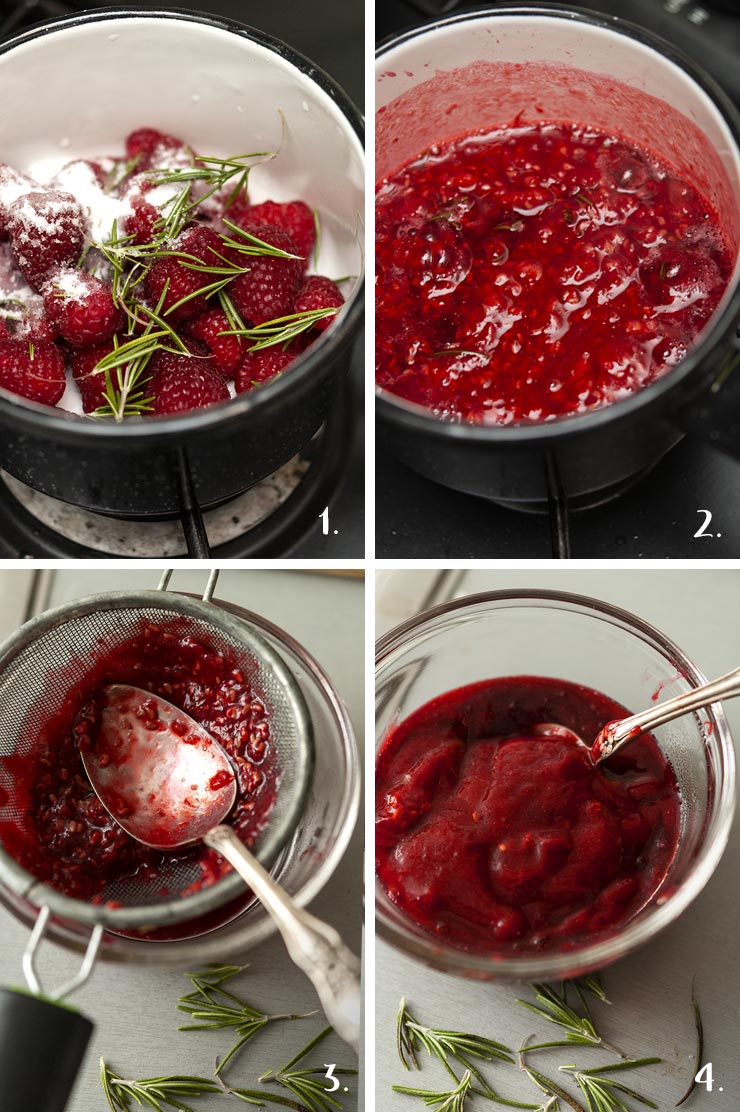 1.

2.

3.

4.