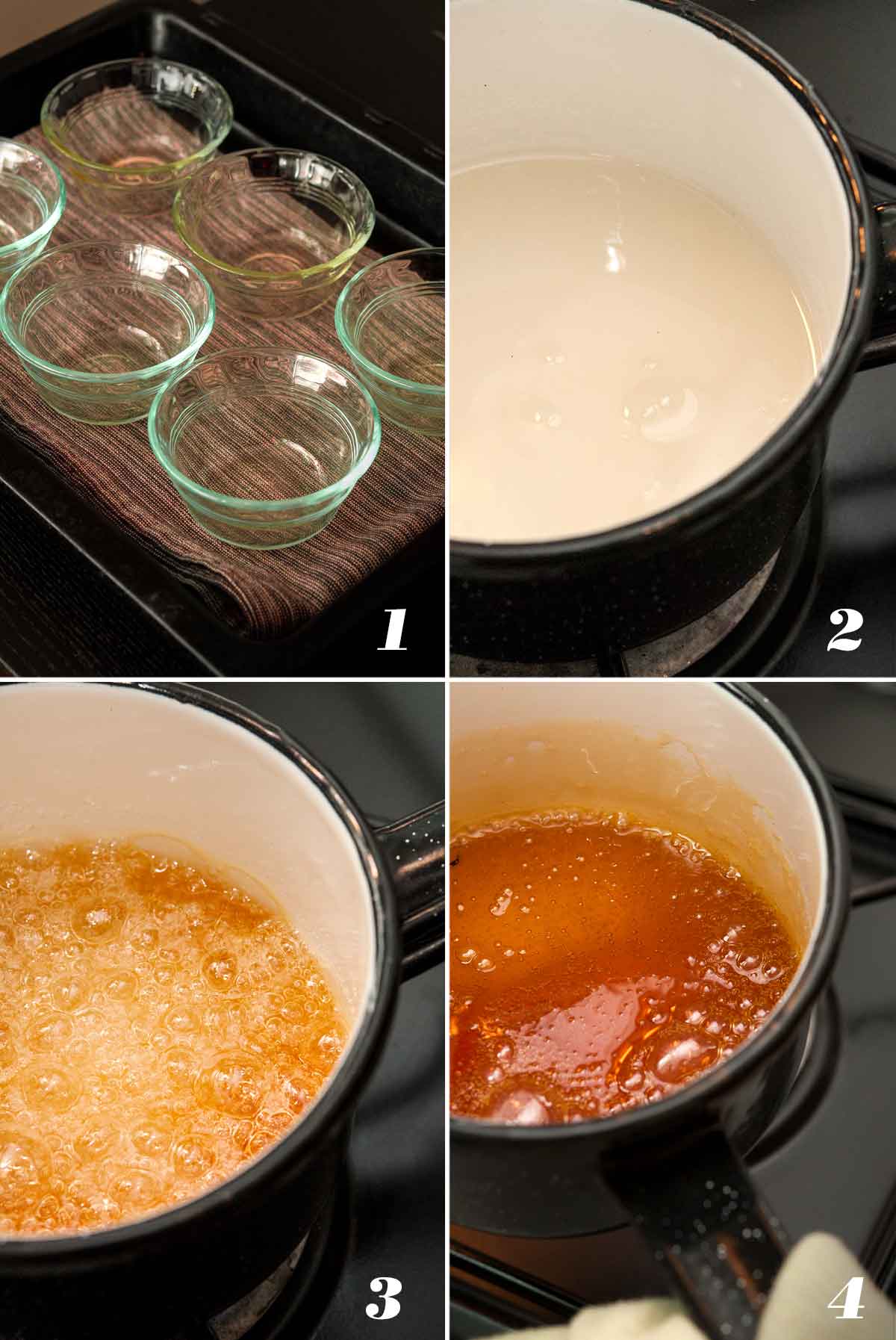 1

2

3

4