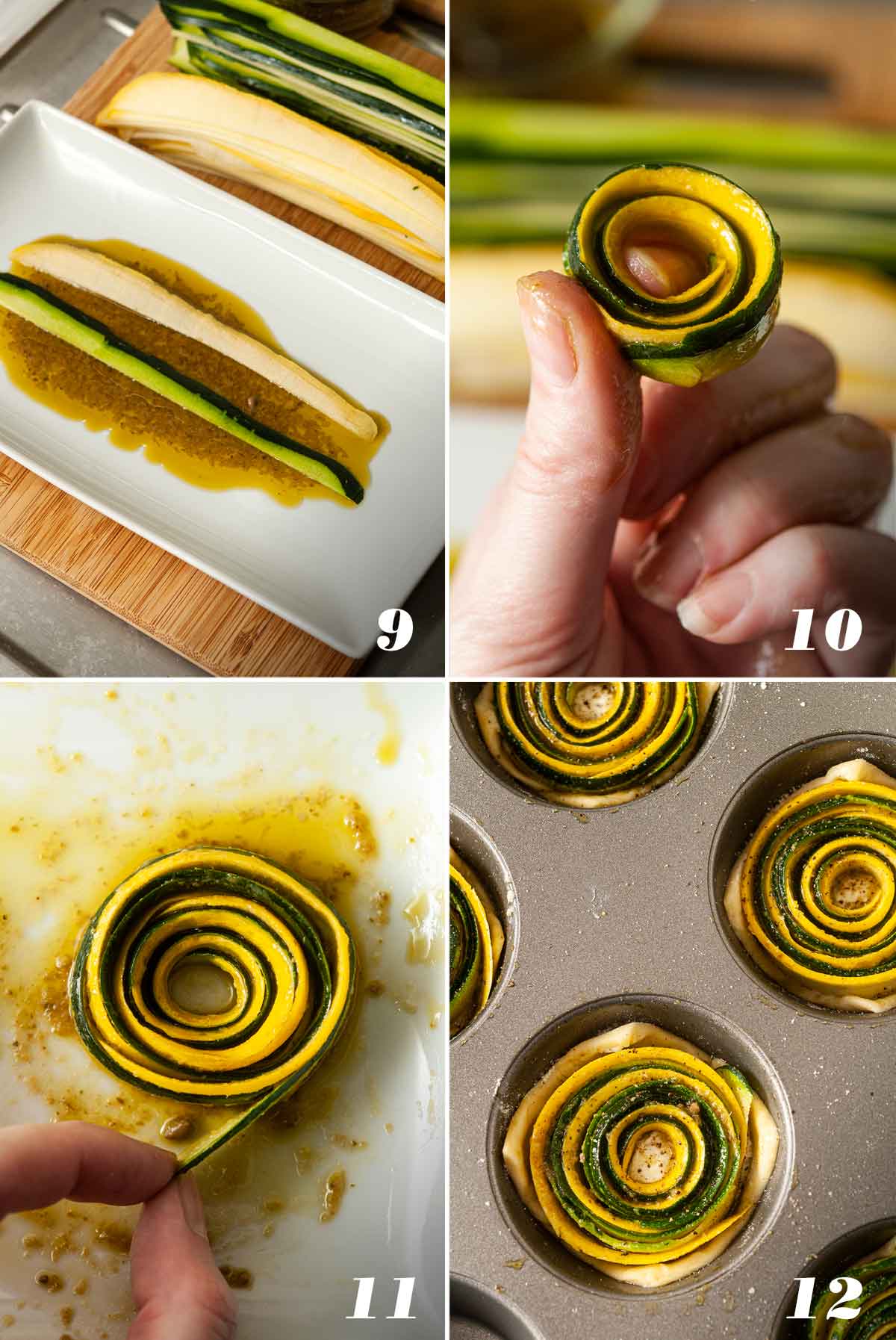 9

10

11

12